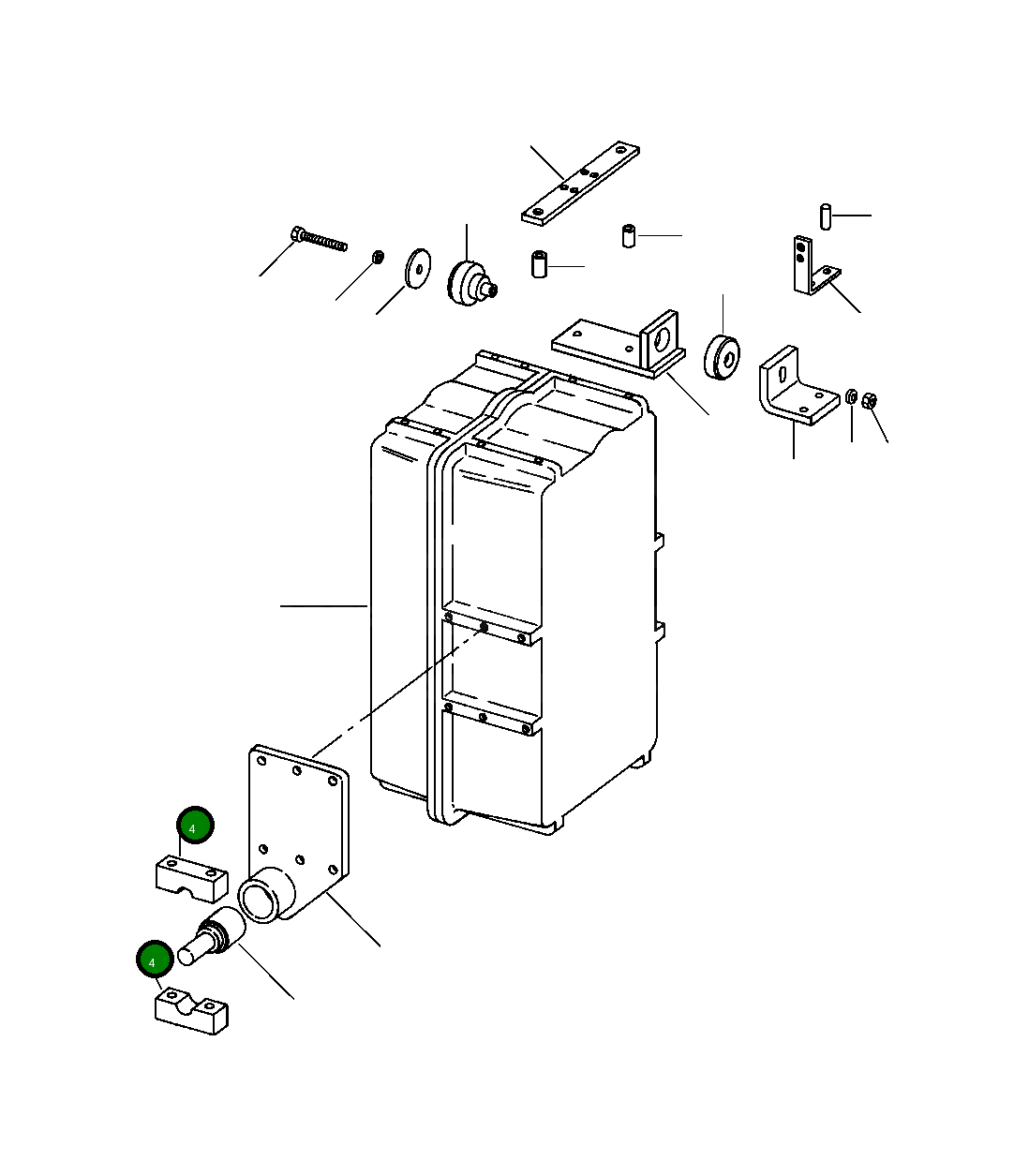 4

4