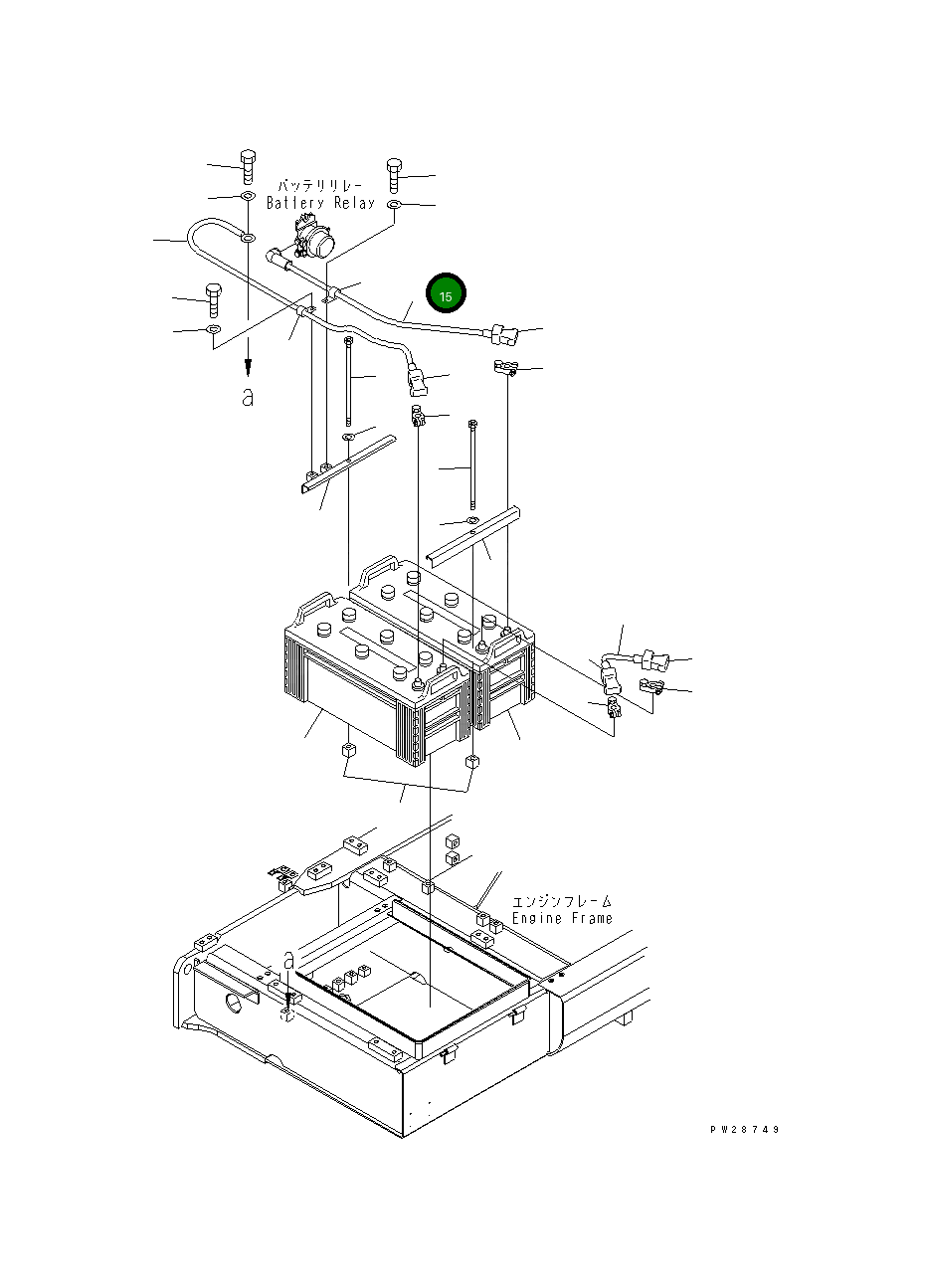 バッテリリレー
Battery Relay

15

a

エンジンフレーム
Engine Frame

a

PW28749