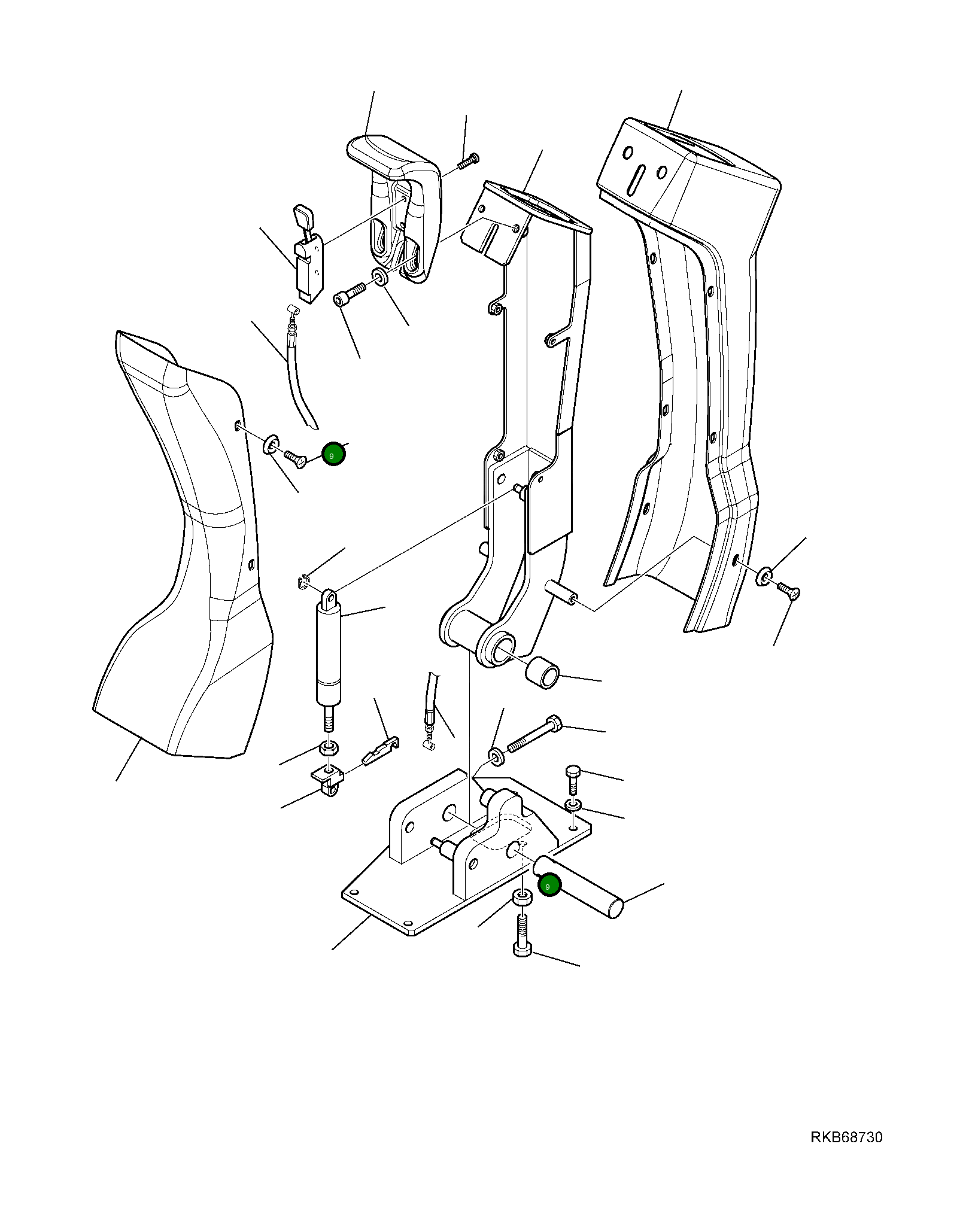 9

9

RKB68730