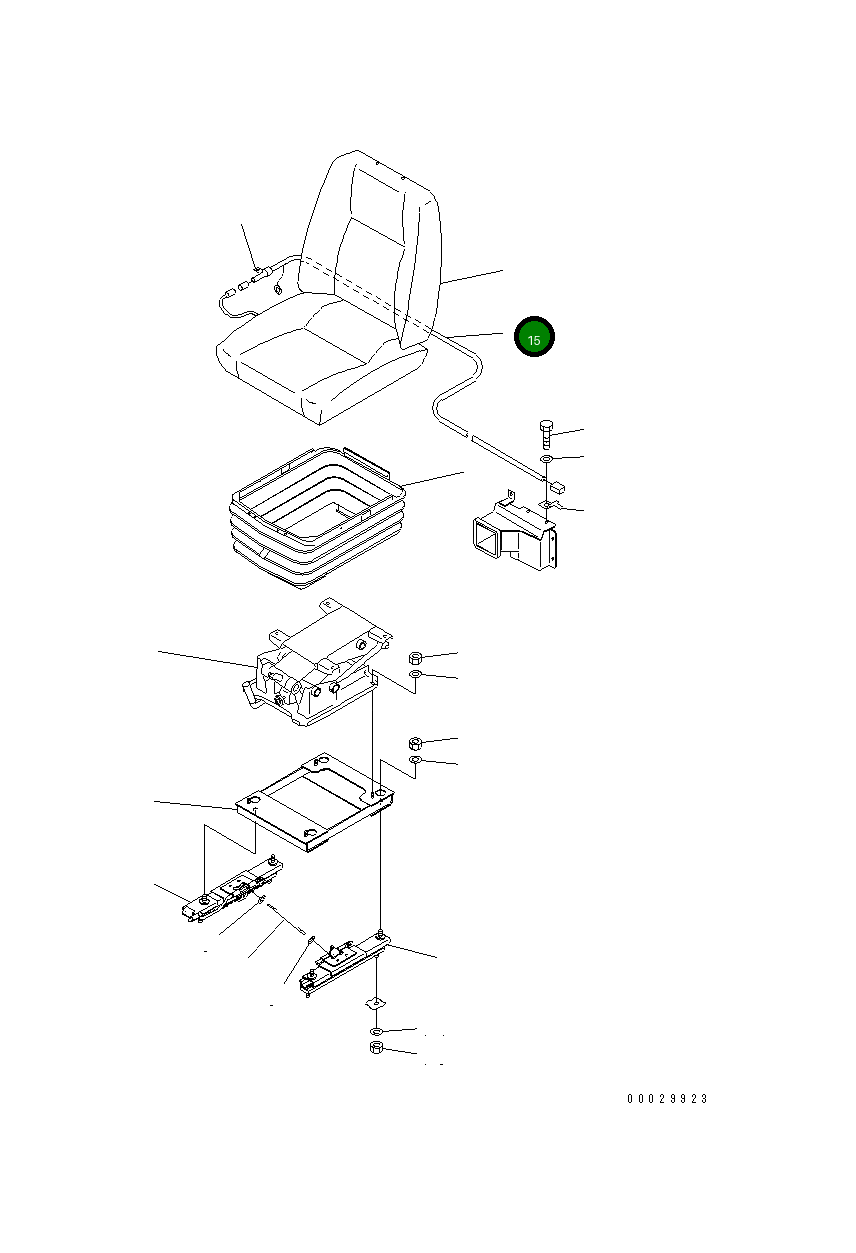 15

00029923