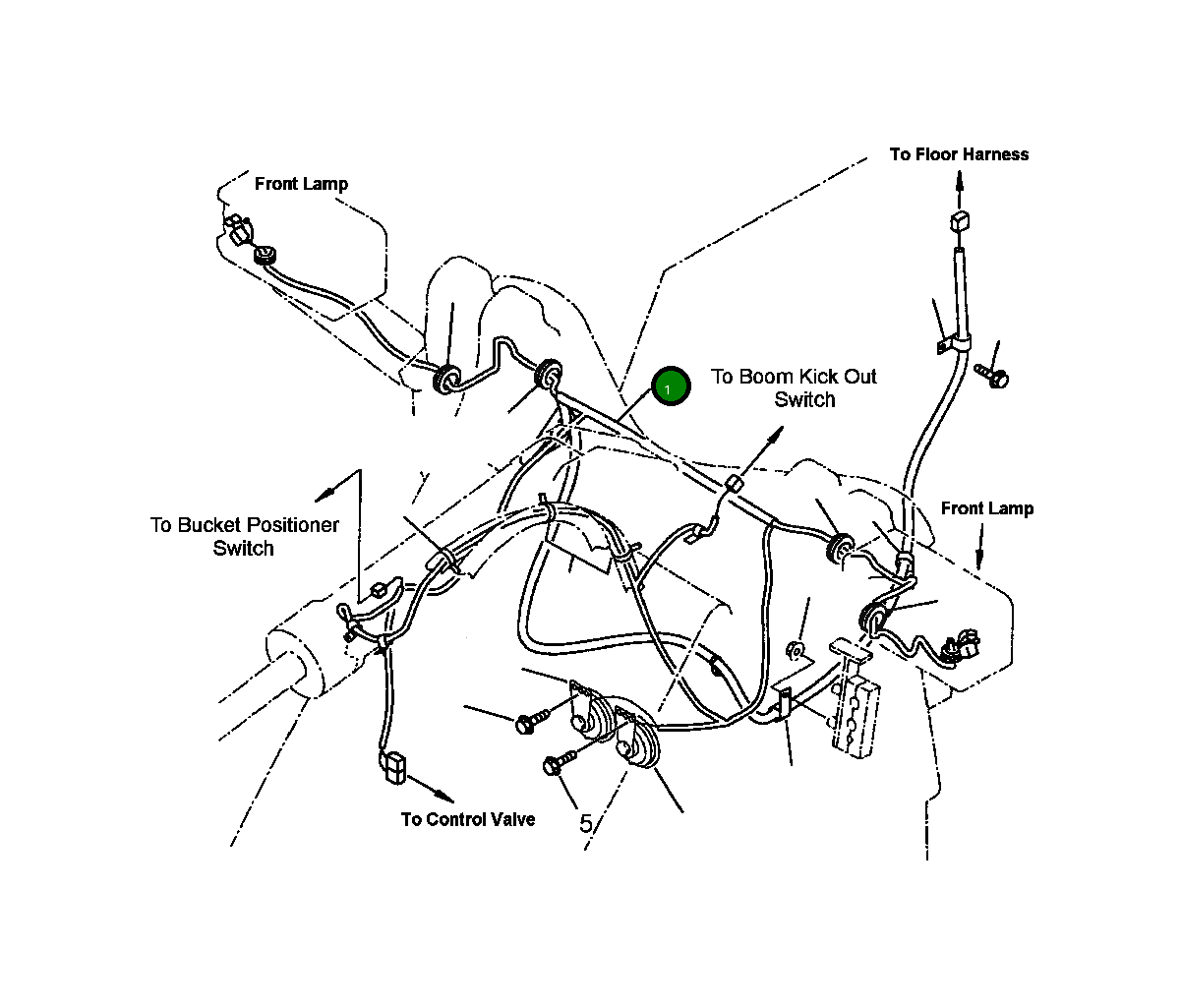 To Floor Harness

Front Lamp

1

To Boom Kick Out Switch

To Bucket Positioner Switch

Front Lamp

To Control Valve

5