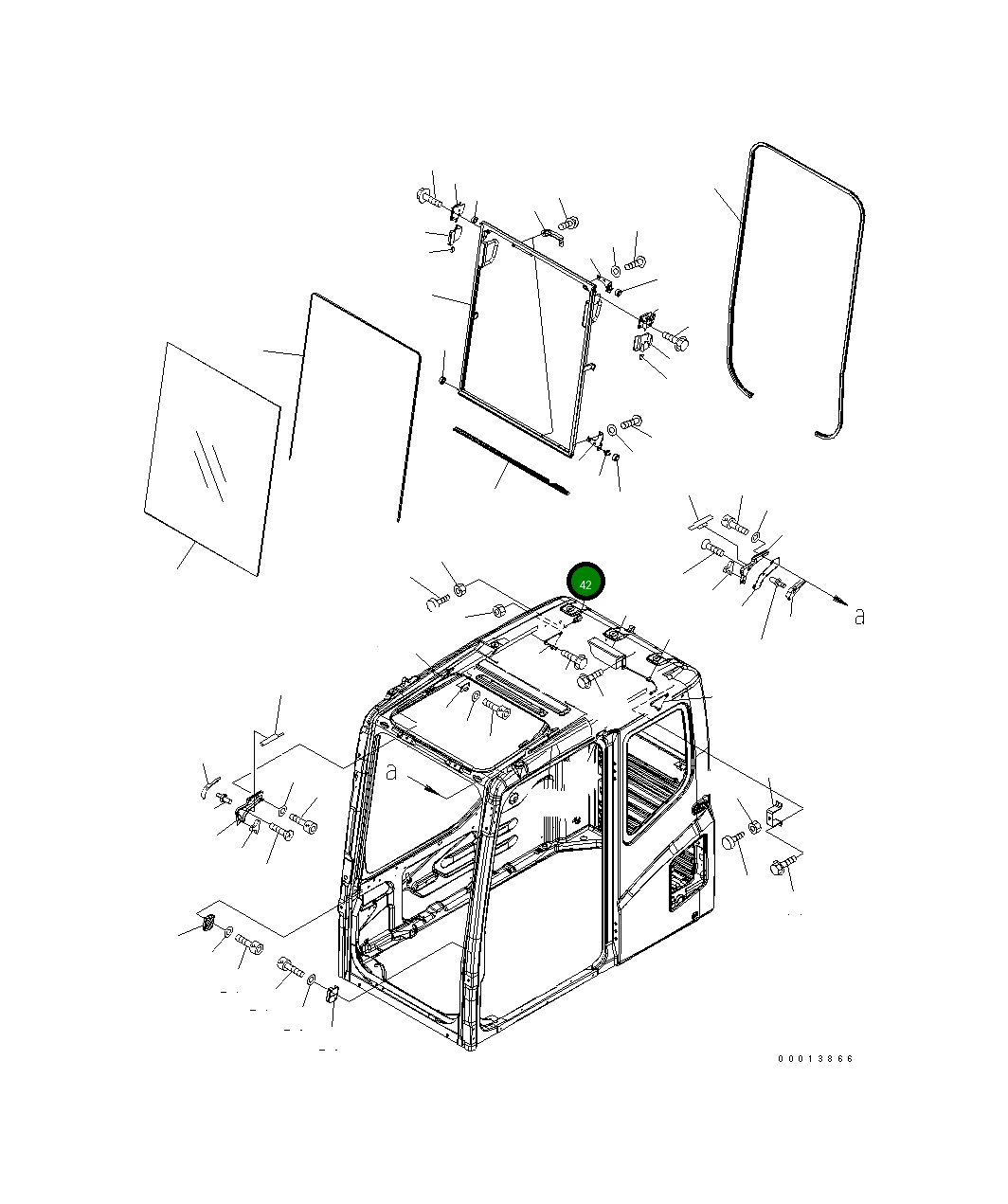 42
a
a
00013866