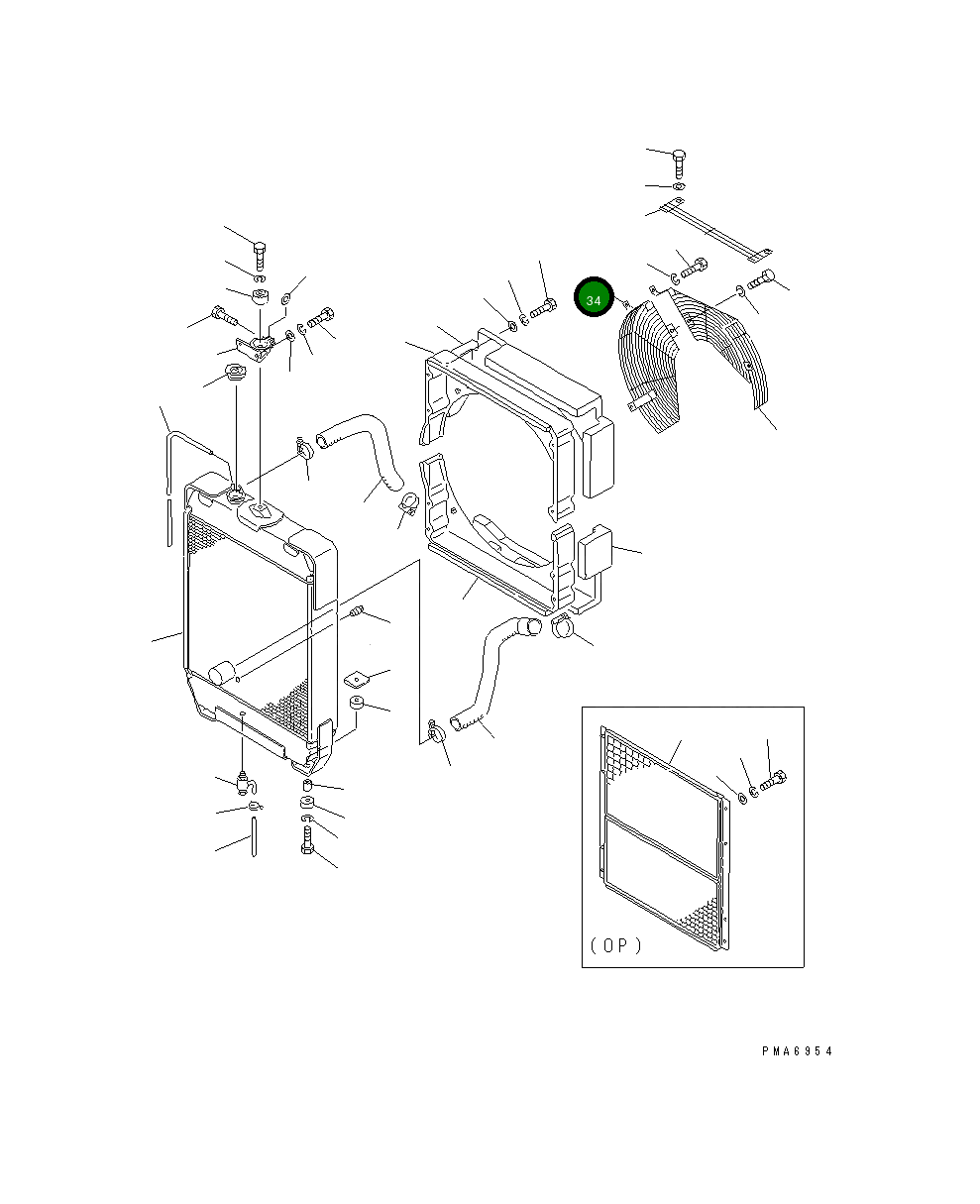 34

(OP)

PMA6954