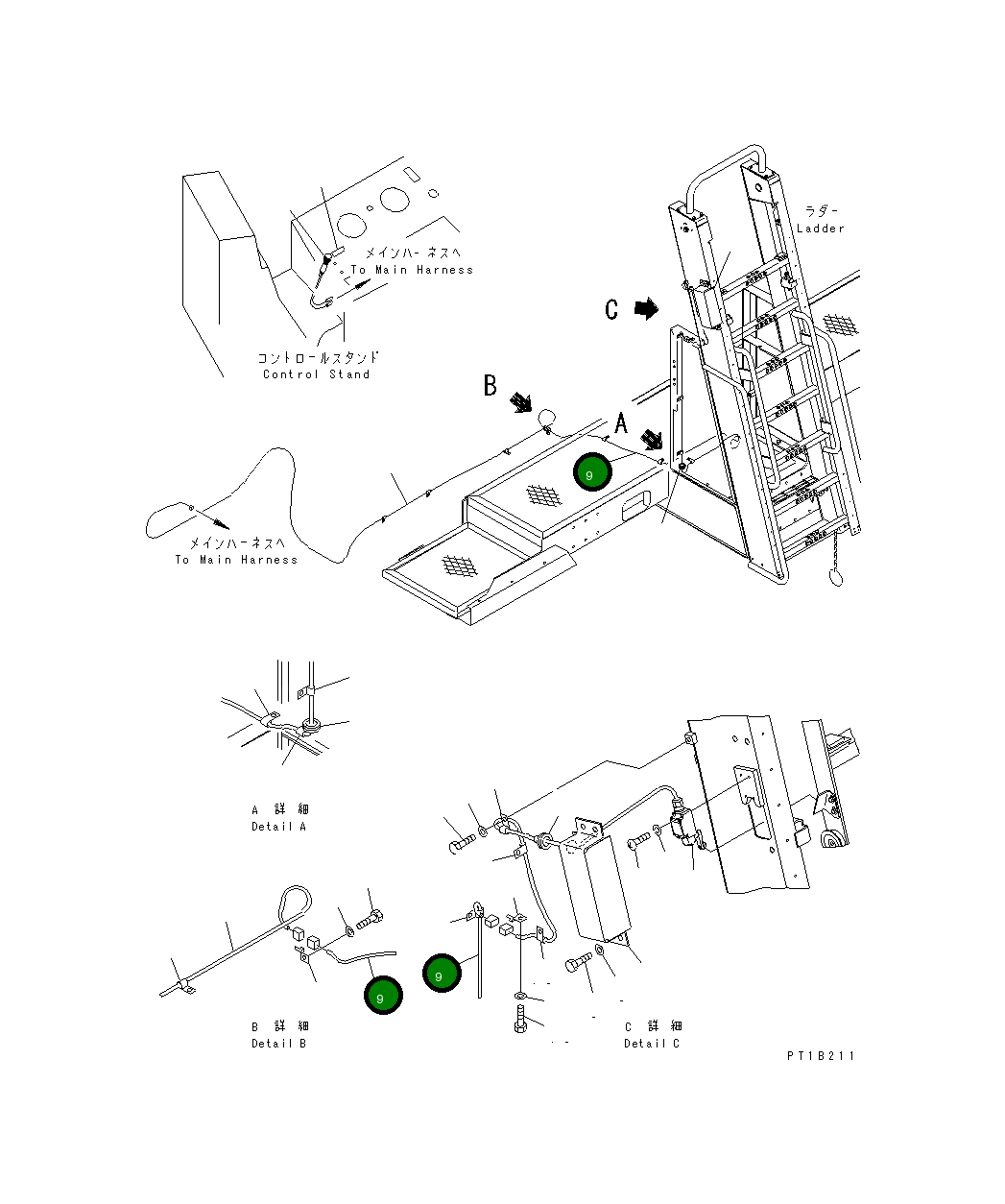 メインハーネスへ
To Main Harness

コントロールスタンド
Control Stand

ラダー
Ladder

C

B

A

9

メインハーネスへ
To Main Harness

A 詳 細
Detail A

9

9

B 詳 細
Detail B

C 詳 細
Detail C

PT1B211