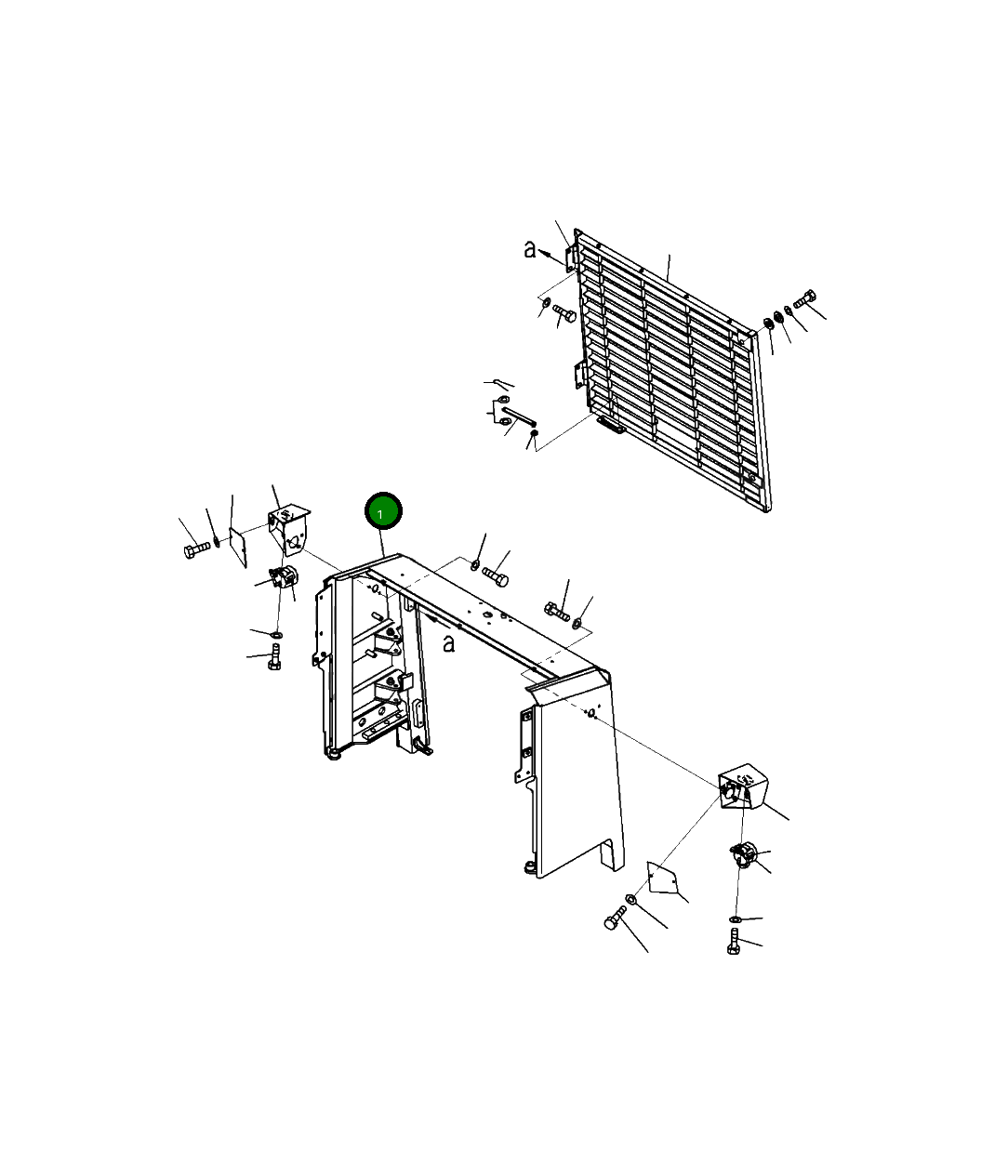 a
1
a