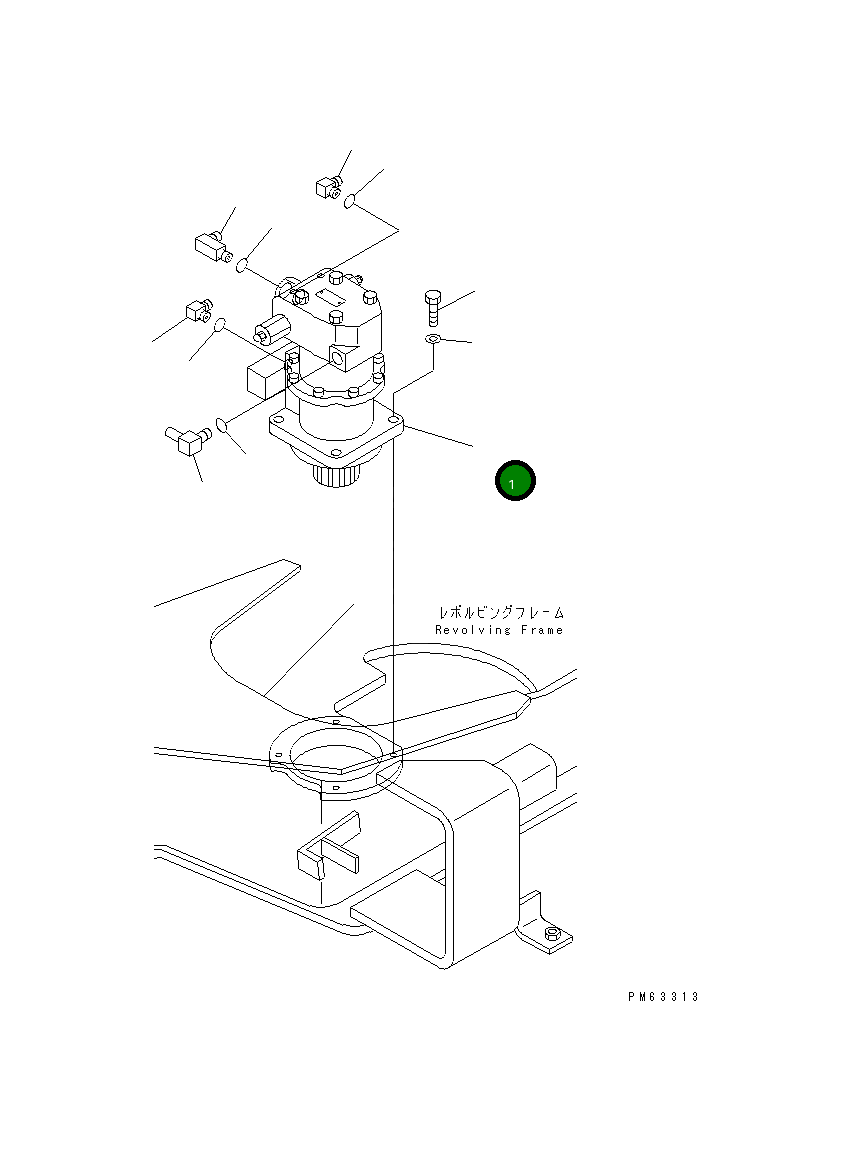 1

レボルビングフレーム
Revolving Frame

PM63313