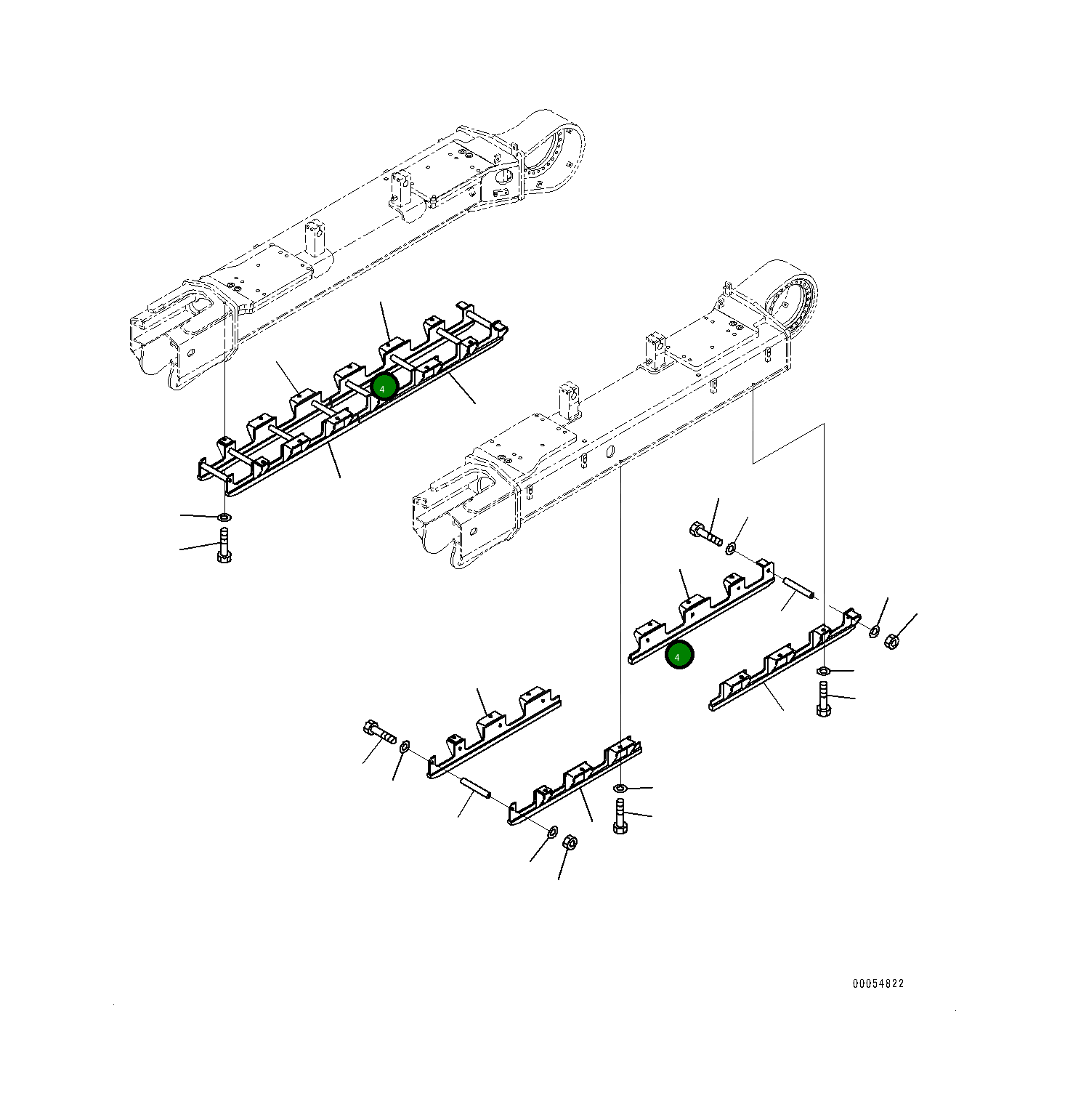 4

4

00054822