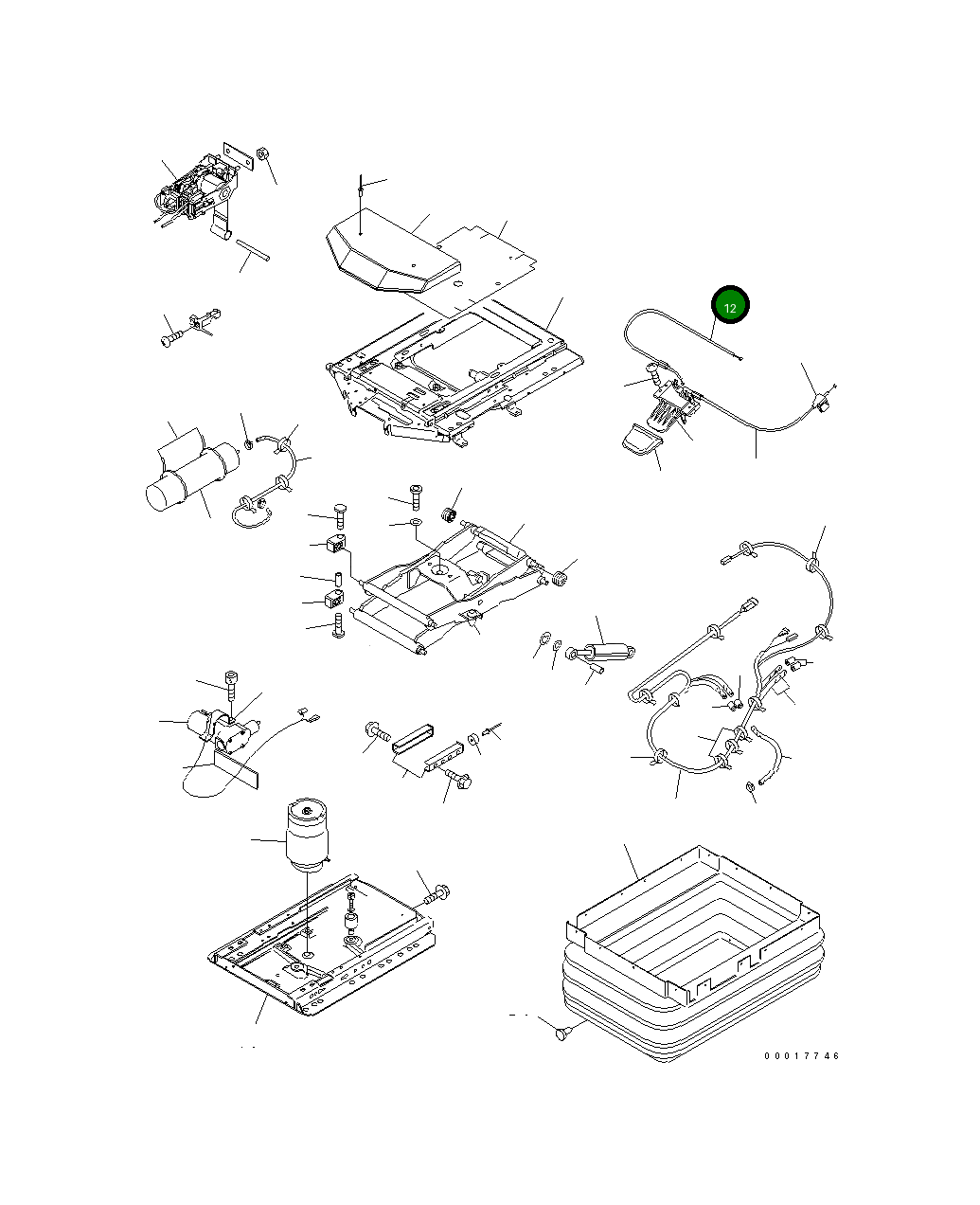 12

00017746