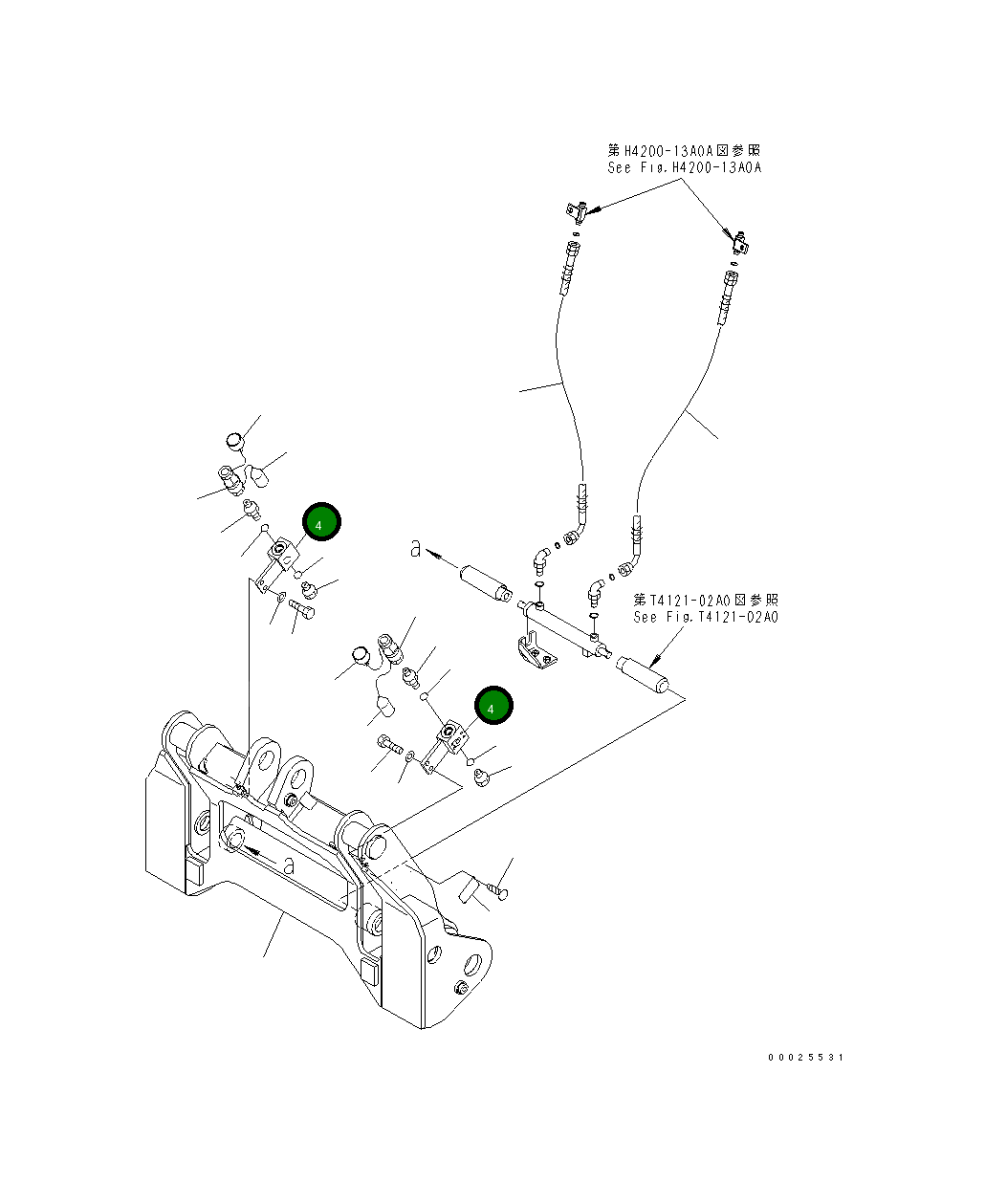 第H4200-13A0A図参照
See Fig.H4200-13A0A

4

a

第T4121-02A0図参照
See Fig.T4121-02A0

4

a

00025531