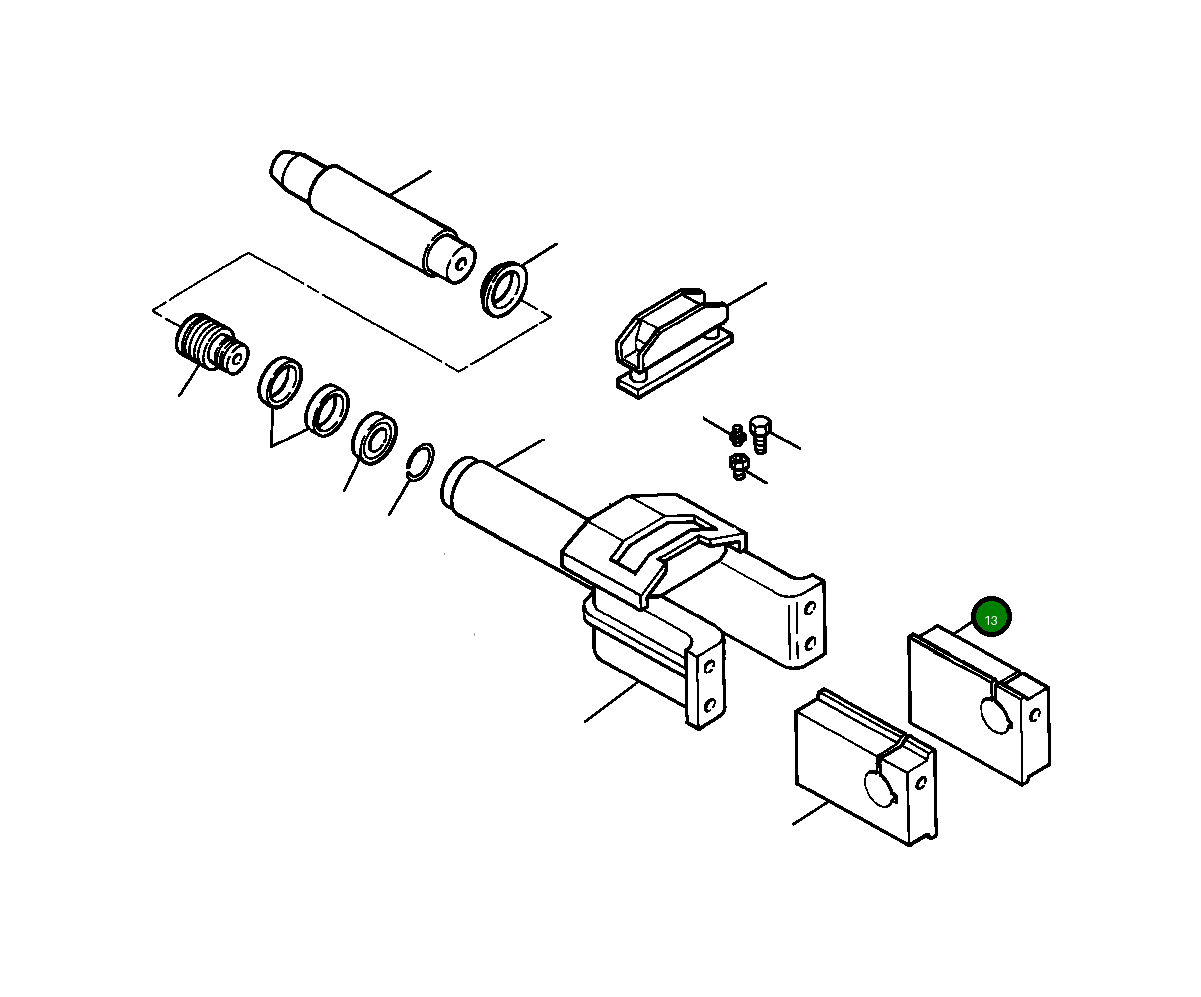 13