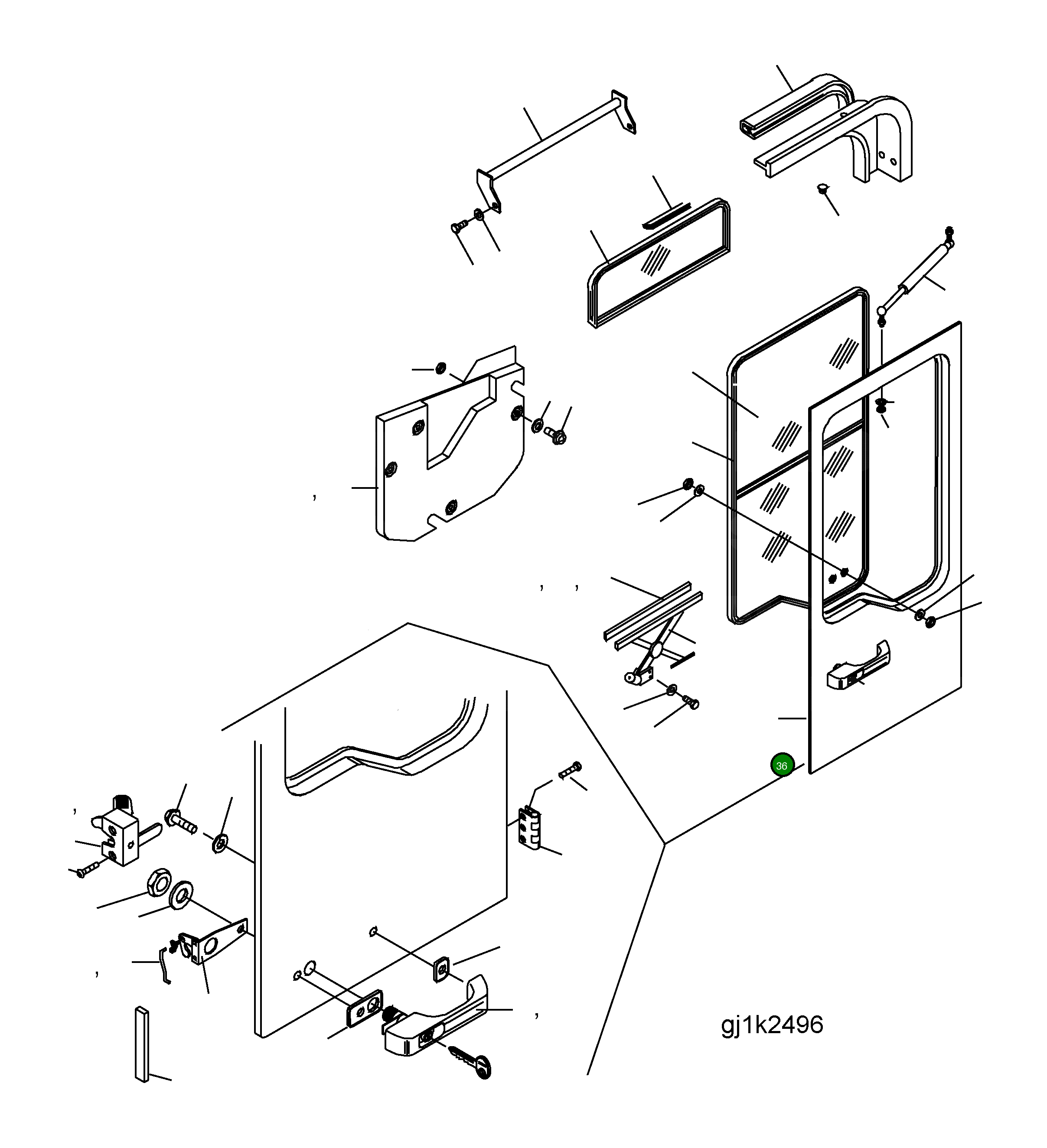 36

gj1k2496