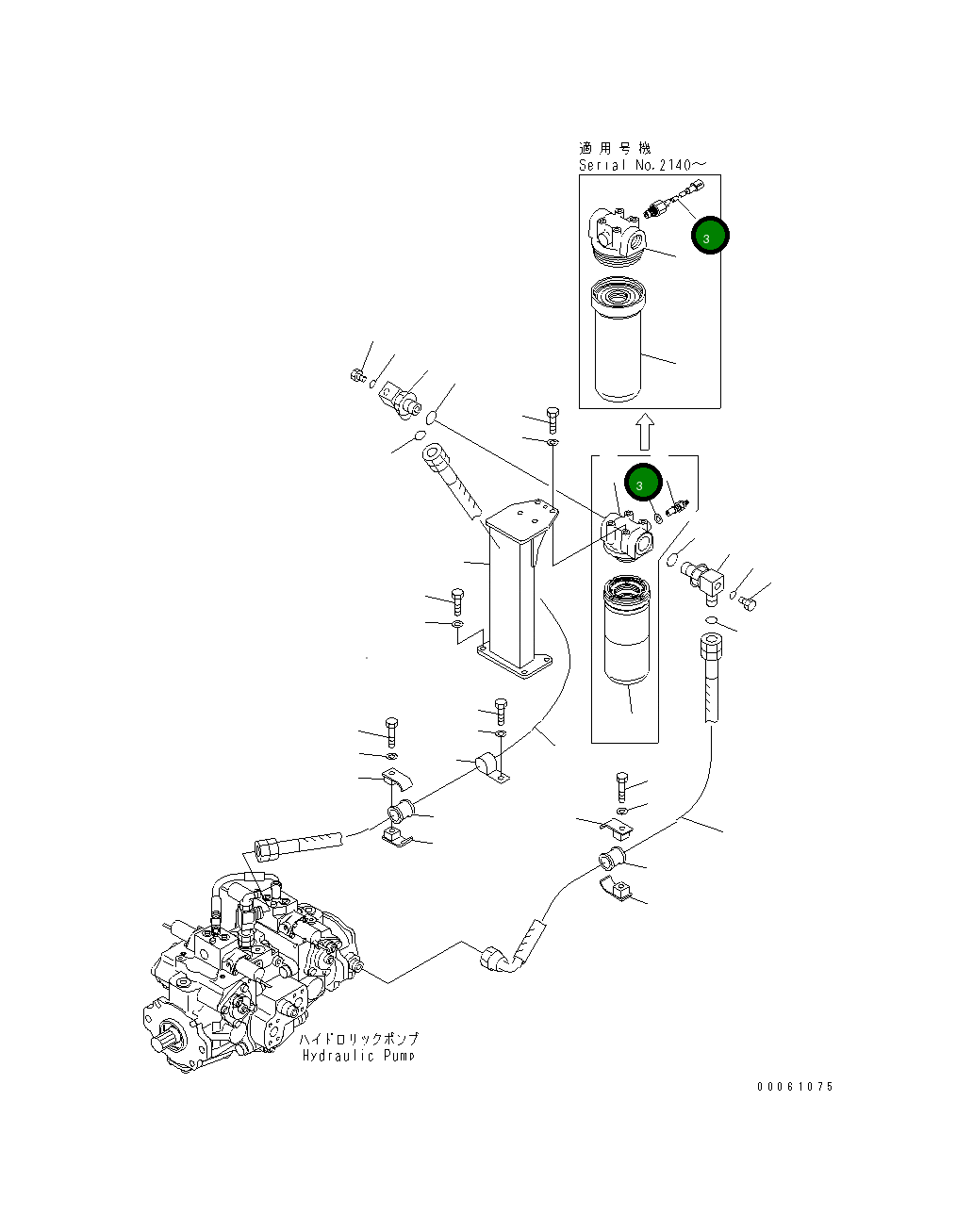 適用号機
Serial No.2140～

3

3

ハイドロリックポンプ
Hydraulic Pump

00061075