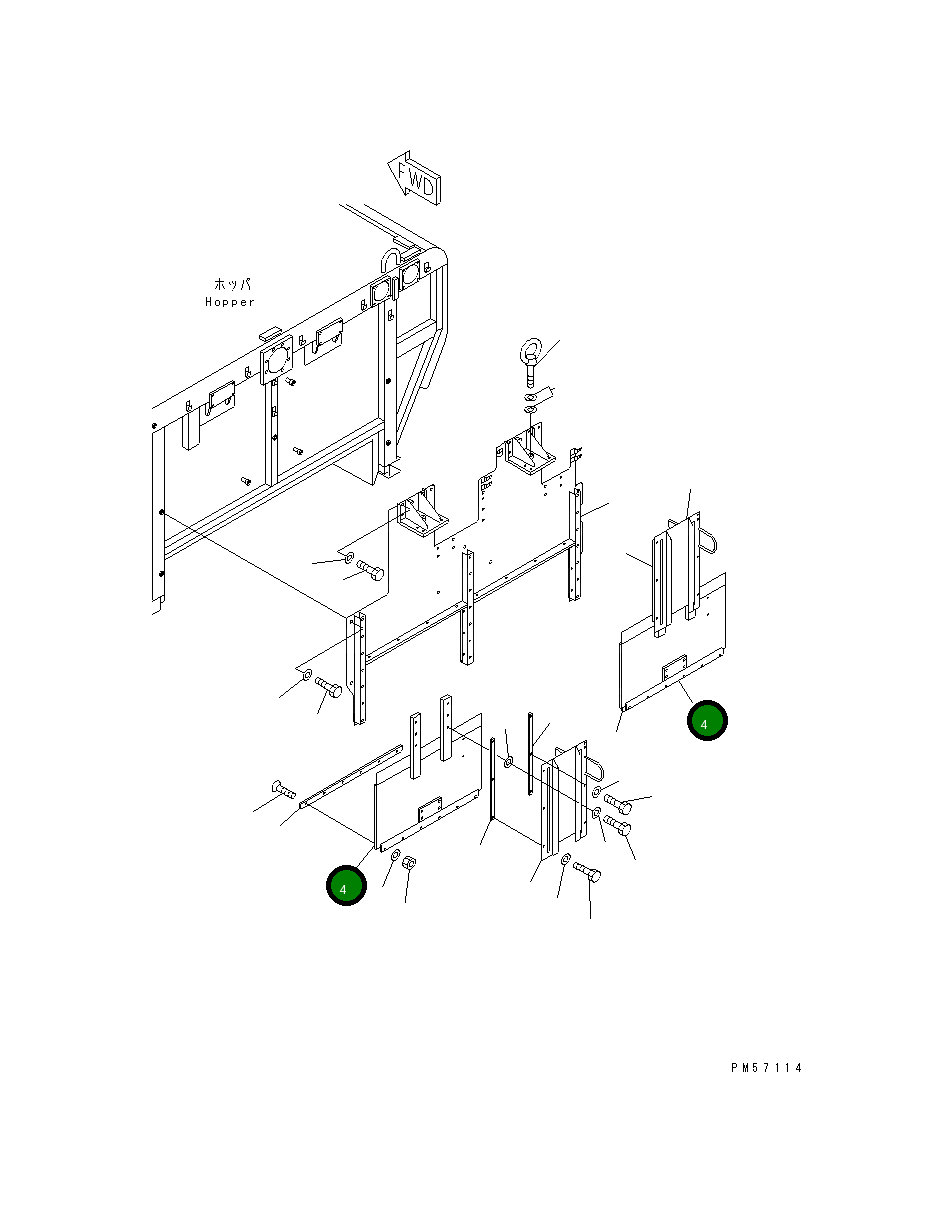 FWD

ホッパ
Hopper

4

4

PM57114