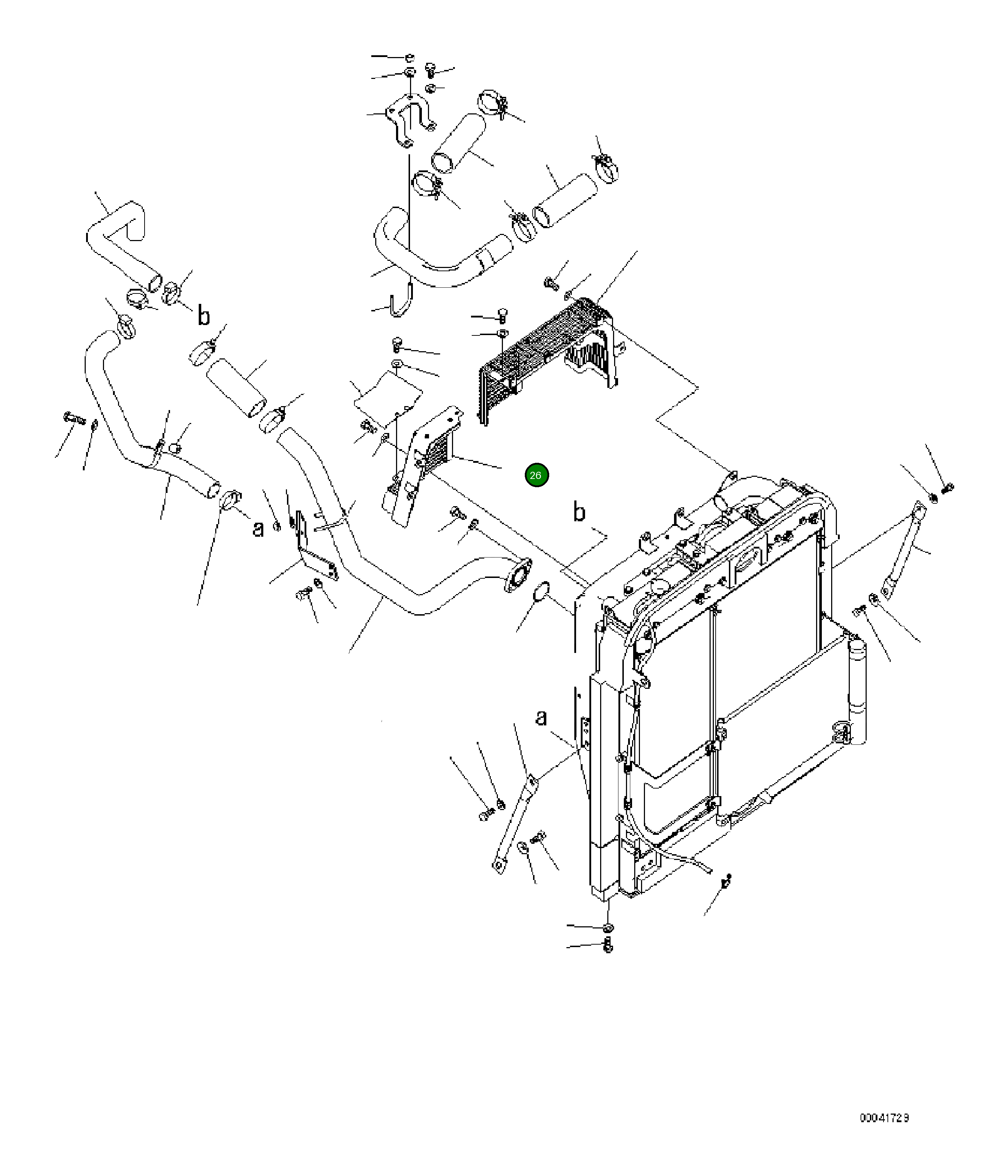 b

26

b

a

a

00041729