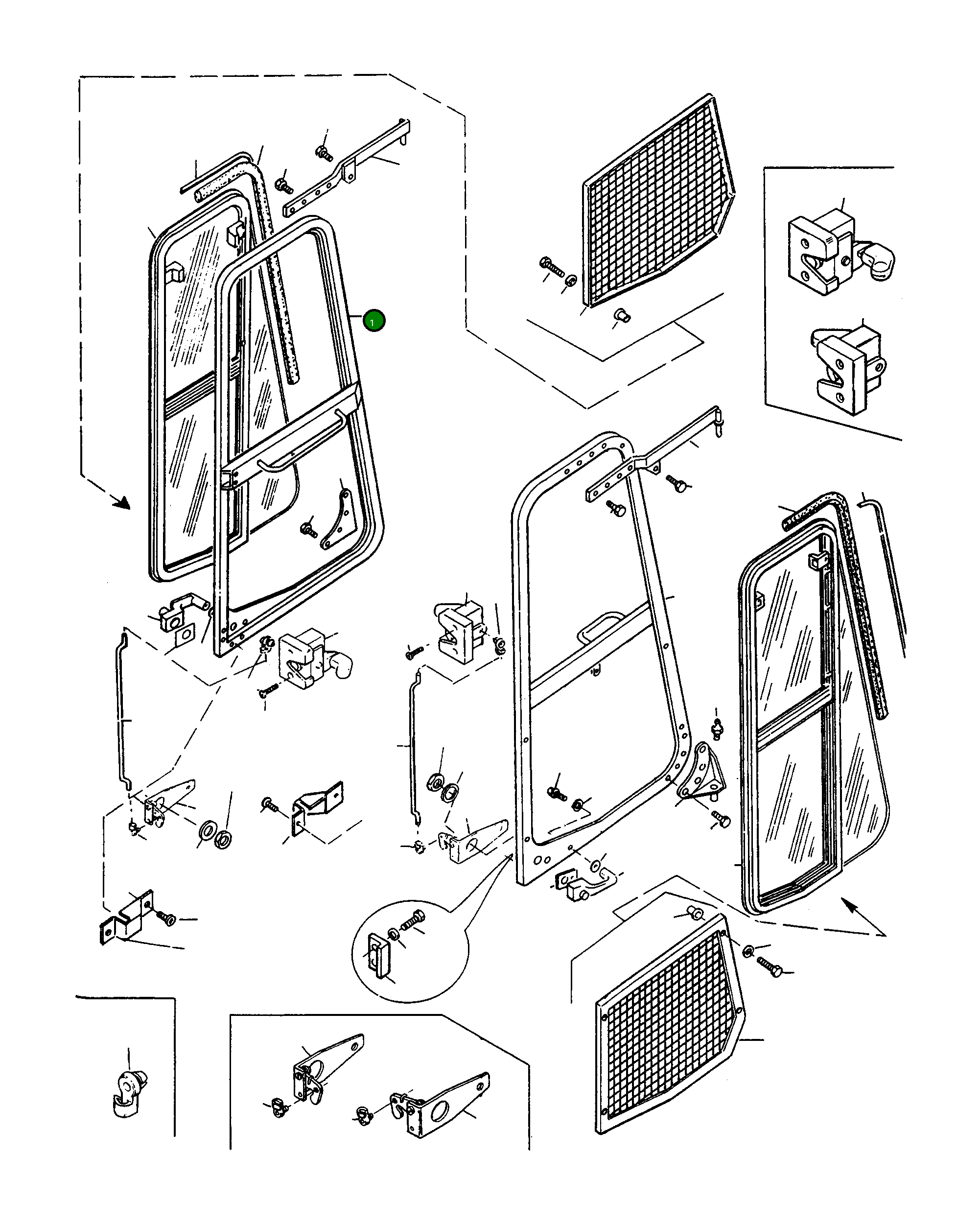 1