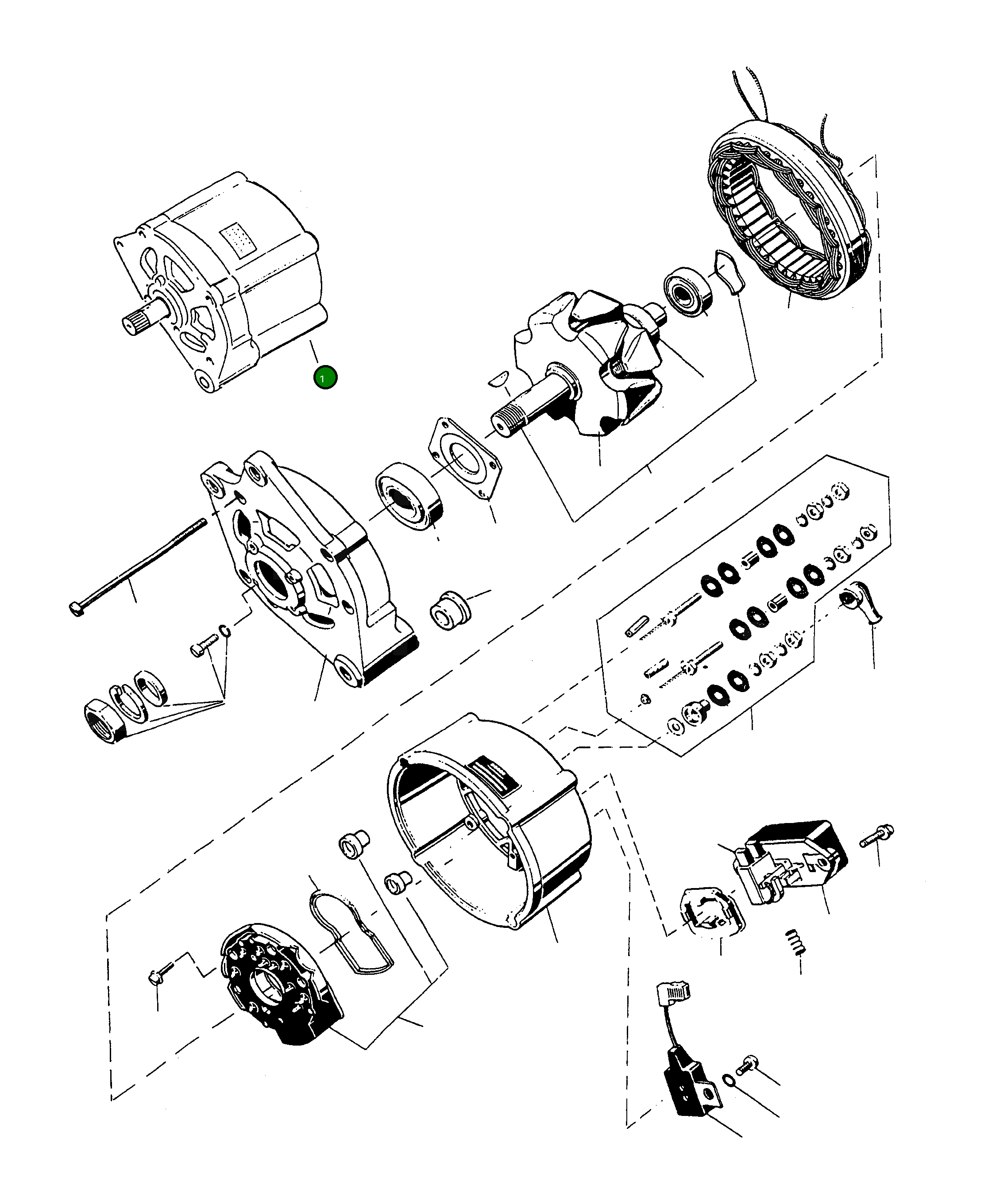 1