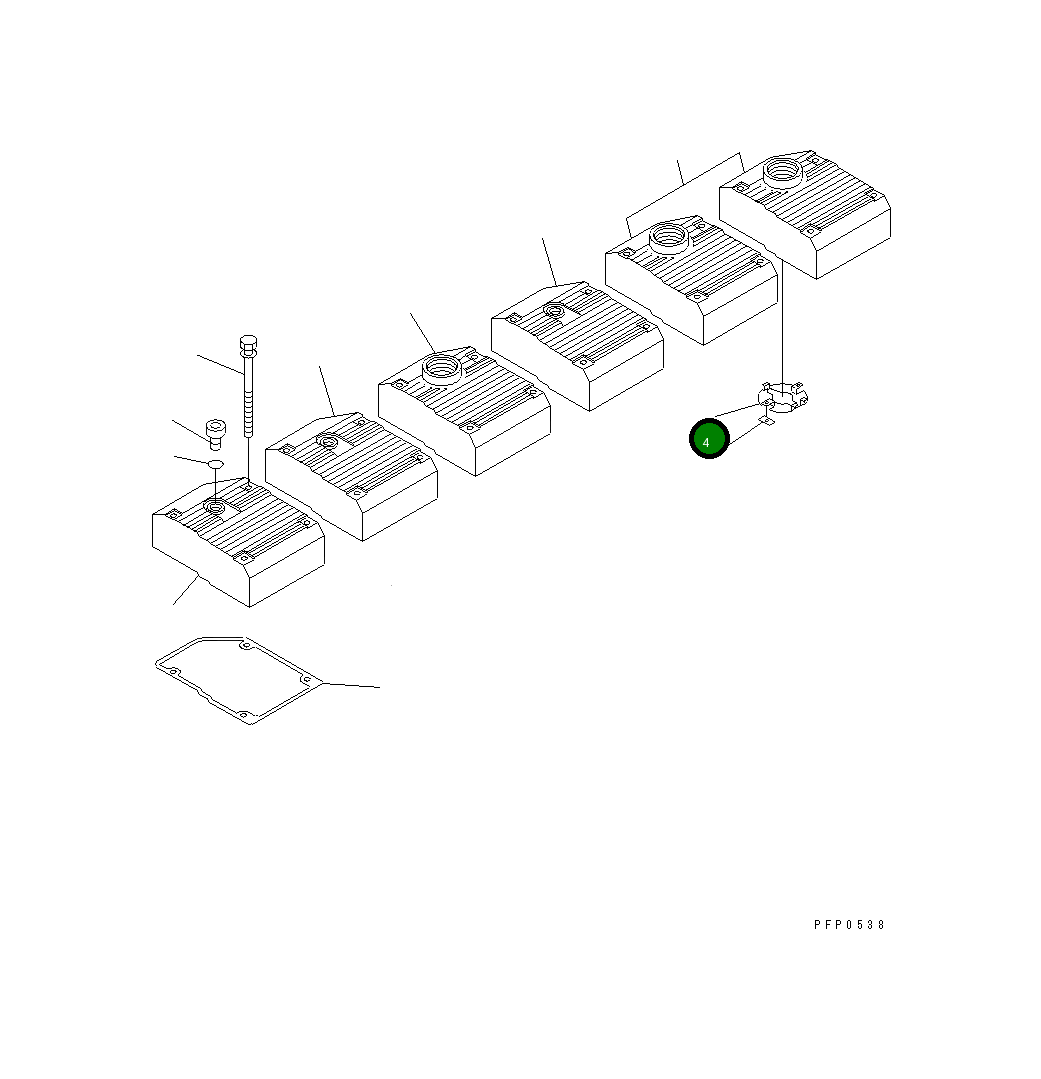 4

PFP0538