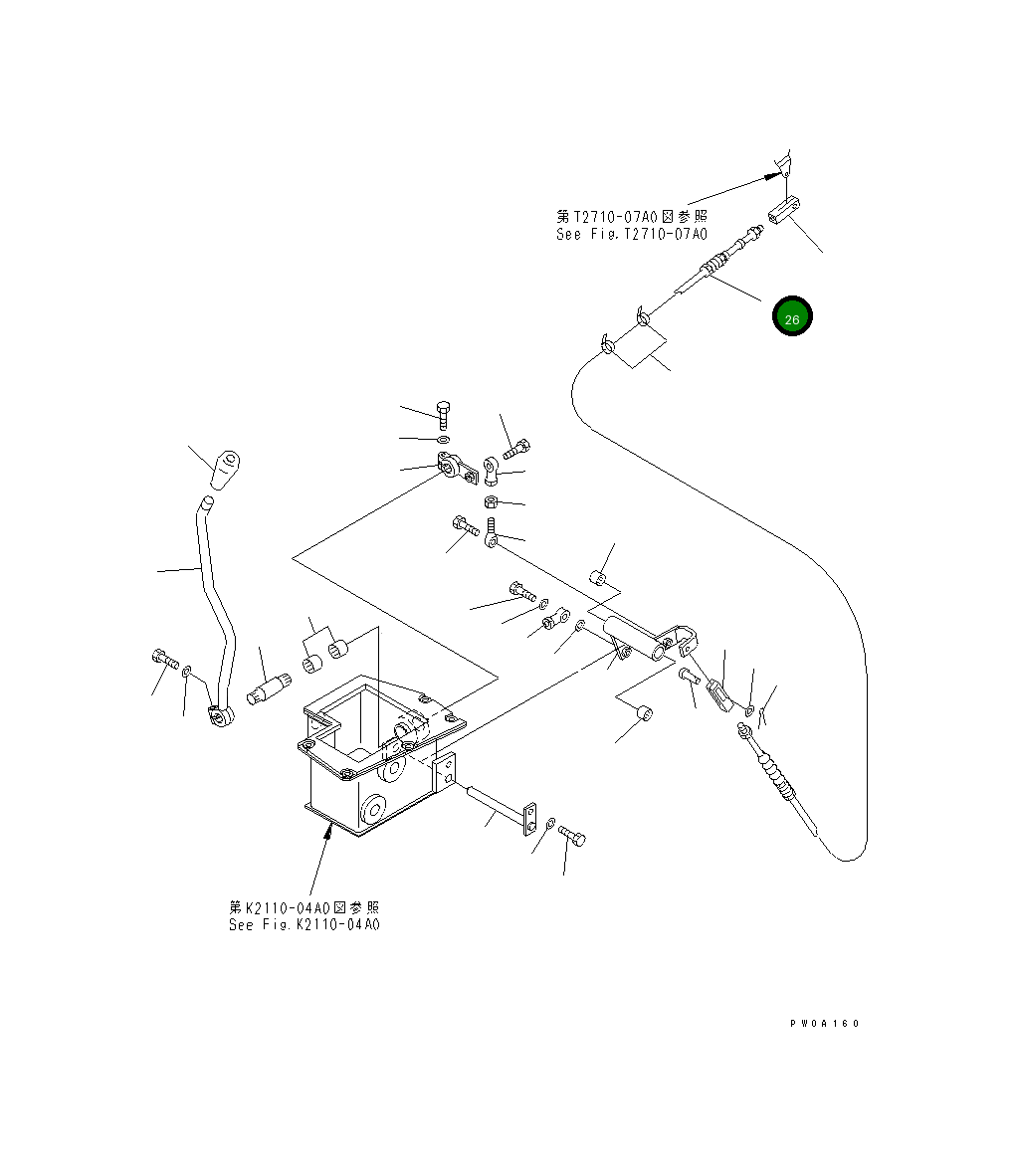 第T2710-07A0図参照
See Fig.T2710-07A0

26

第K2110-04A0図参照
See Fig.K2110-04A0

PW0A160