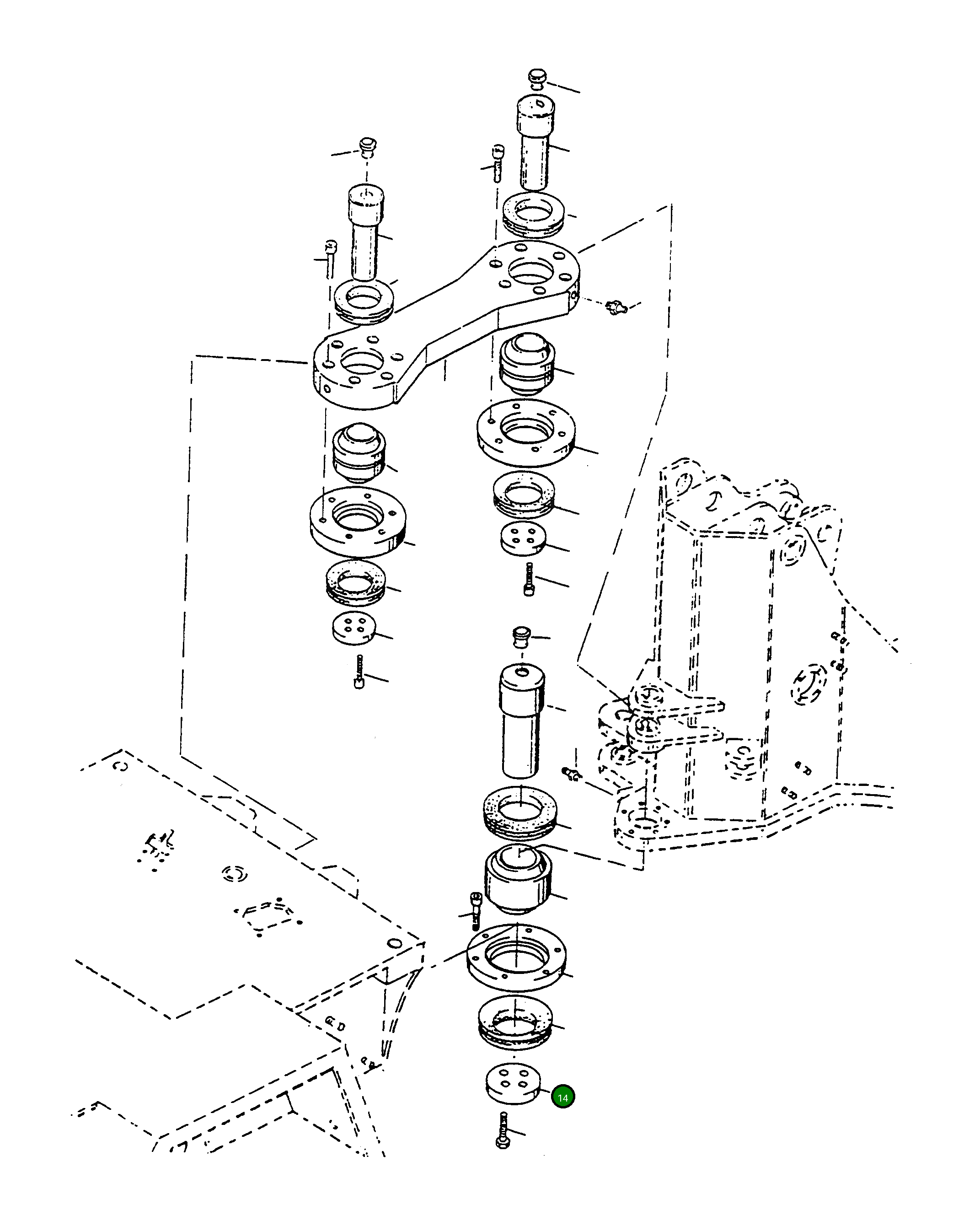 14