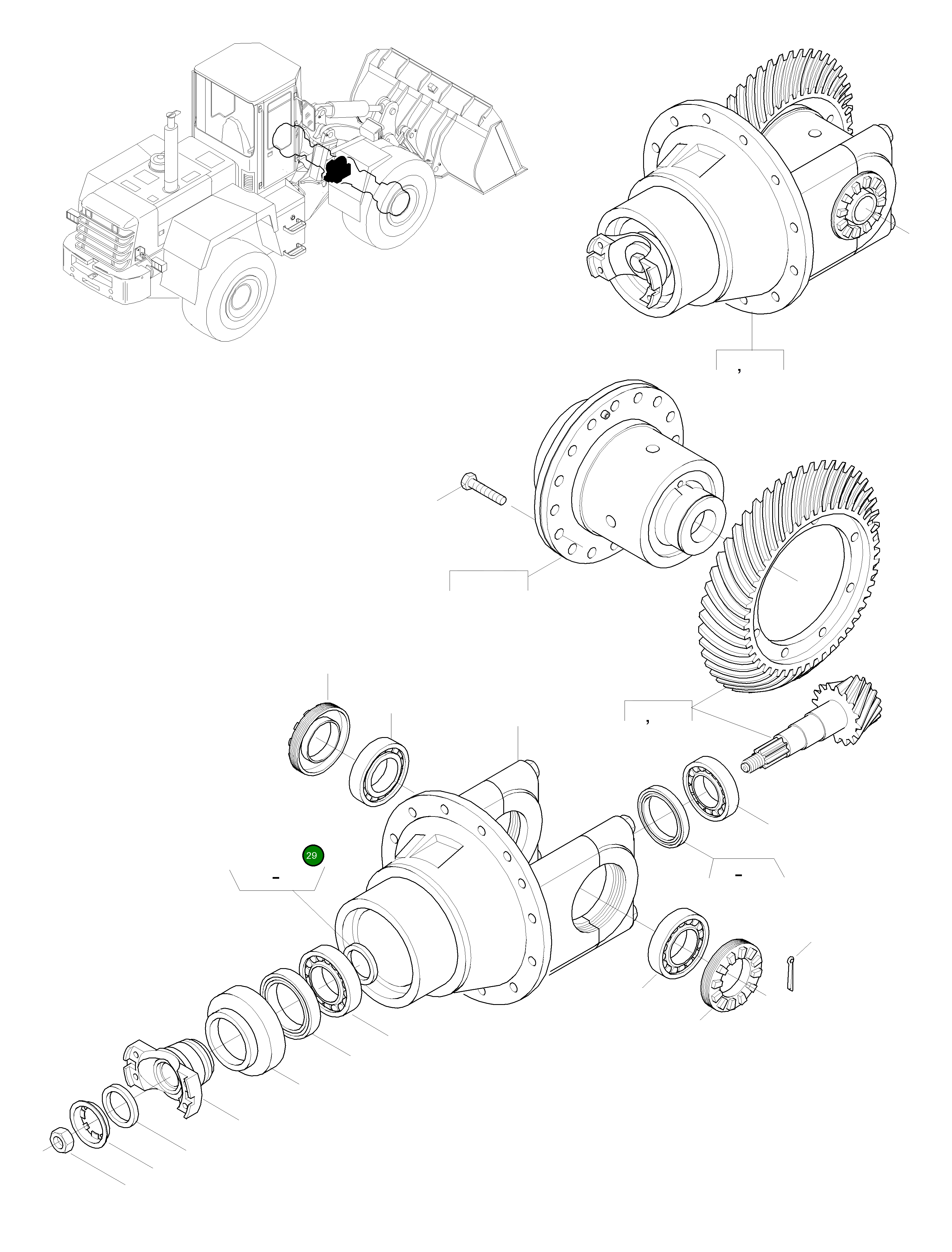 ,

,

29

-

-