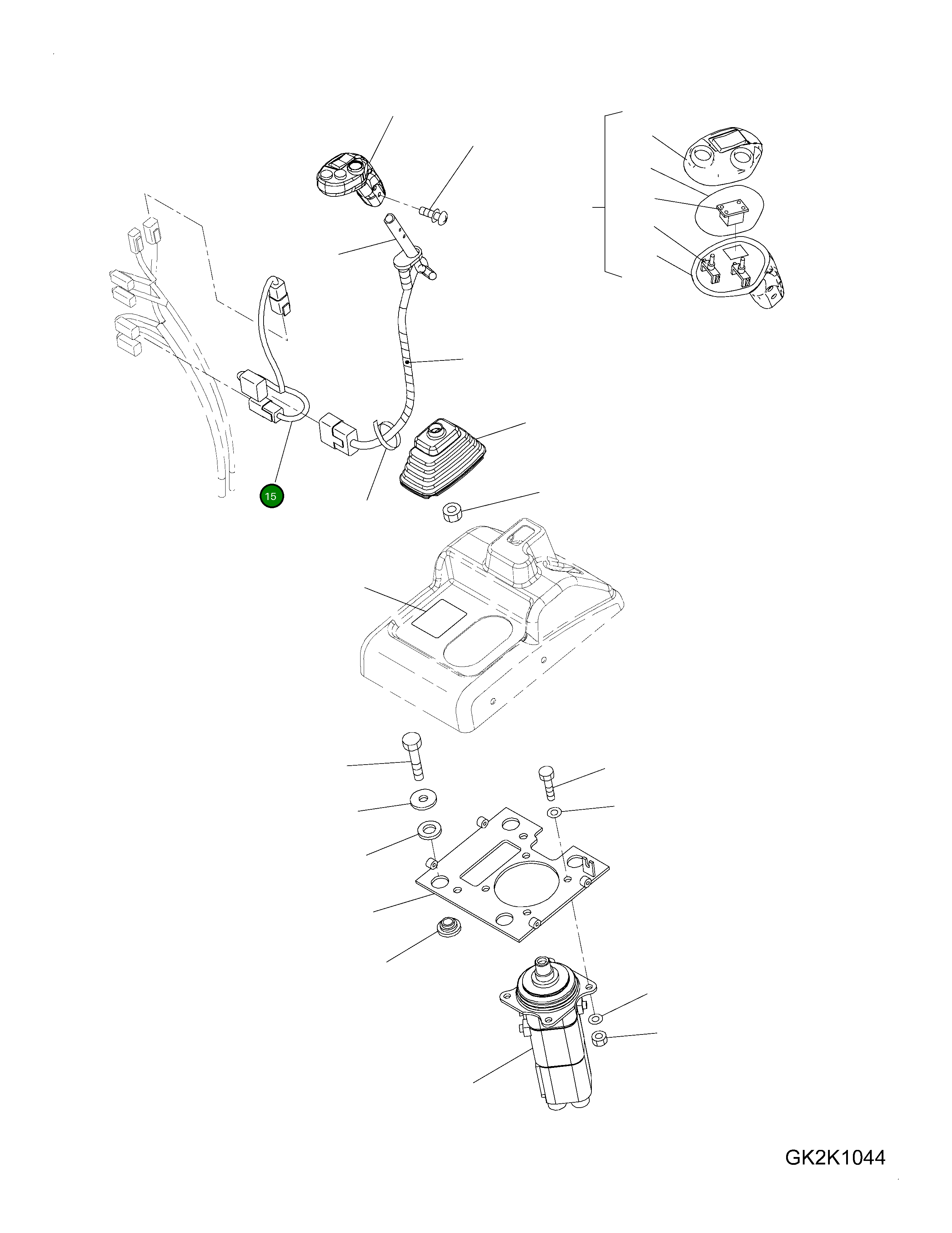 15

GK2K1044