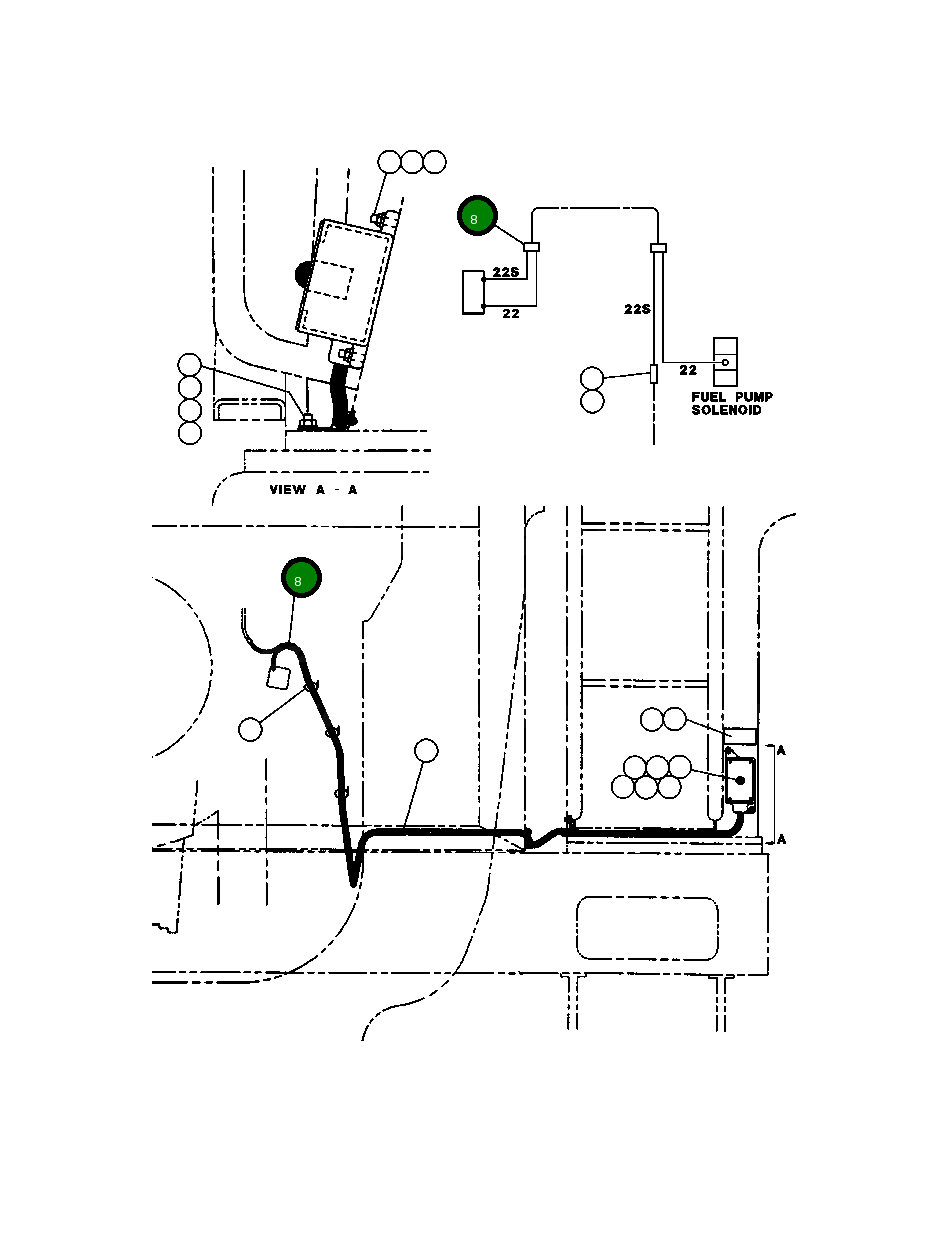 8
22S
22
22S
22
FUEL PUMP SOLENOID
VIEW A - A
8
A
A