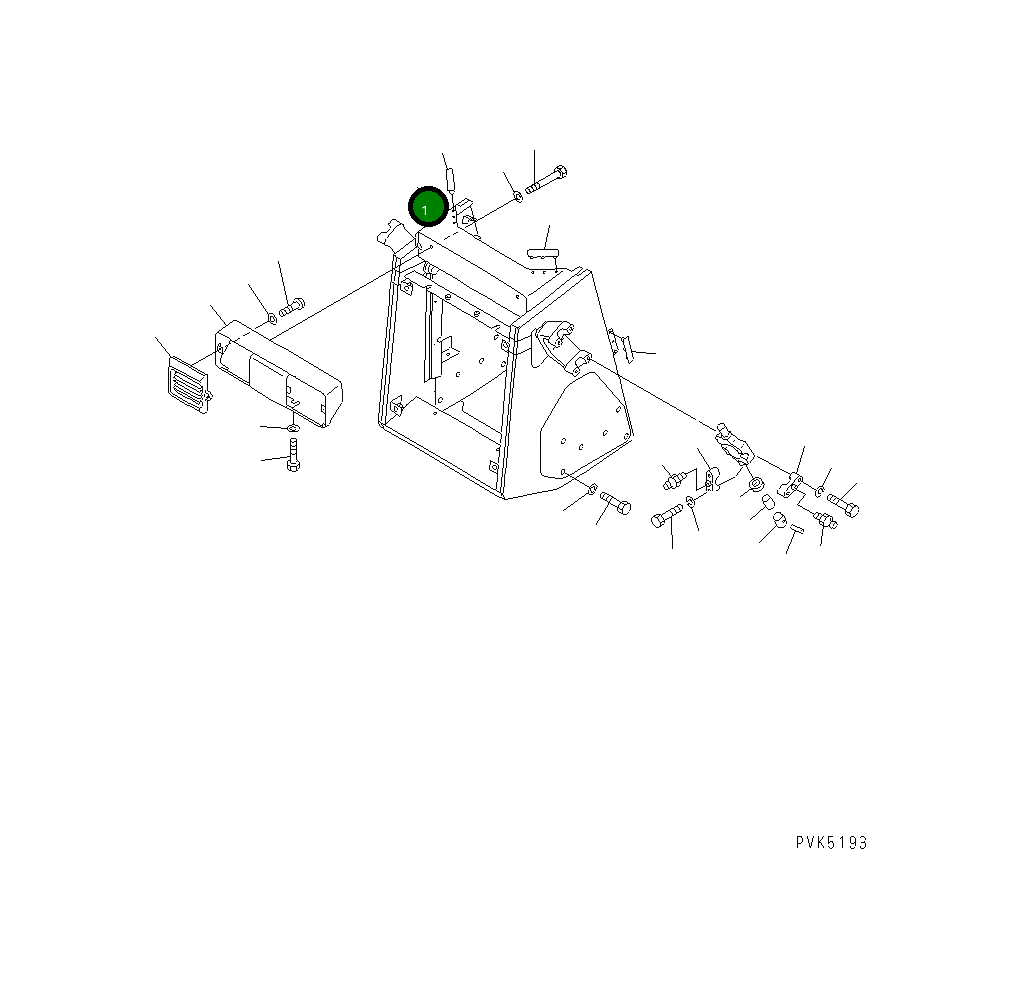 1

PVK5193