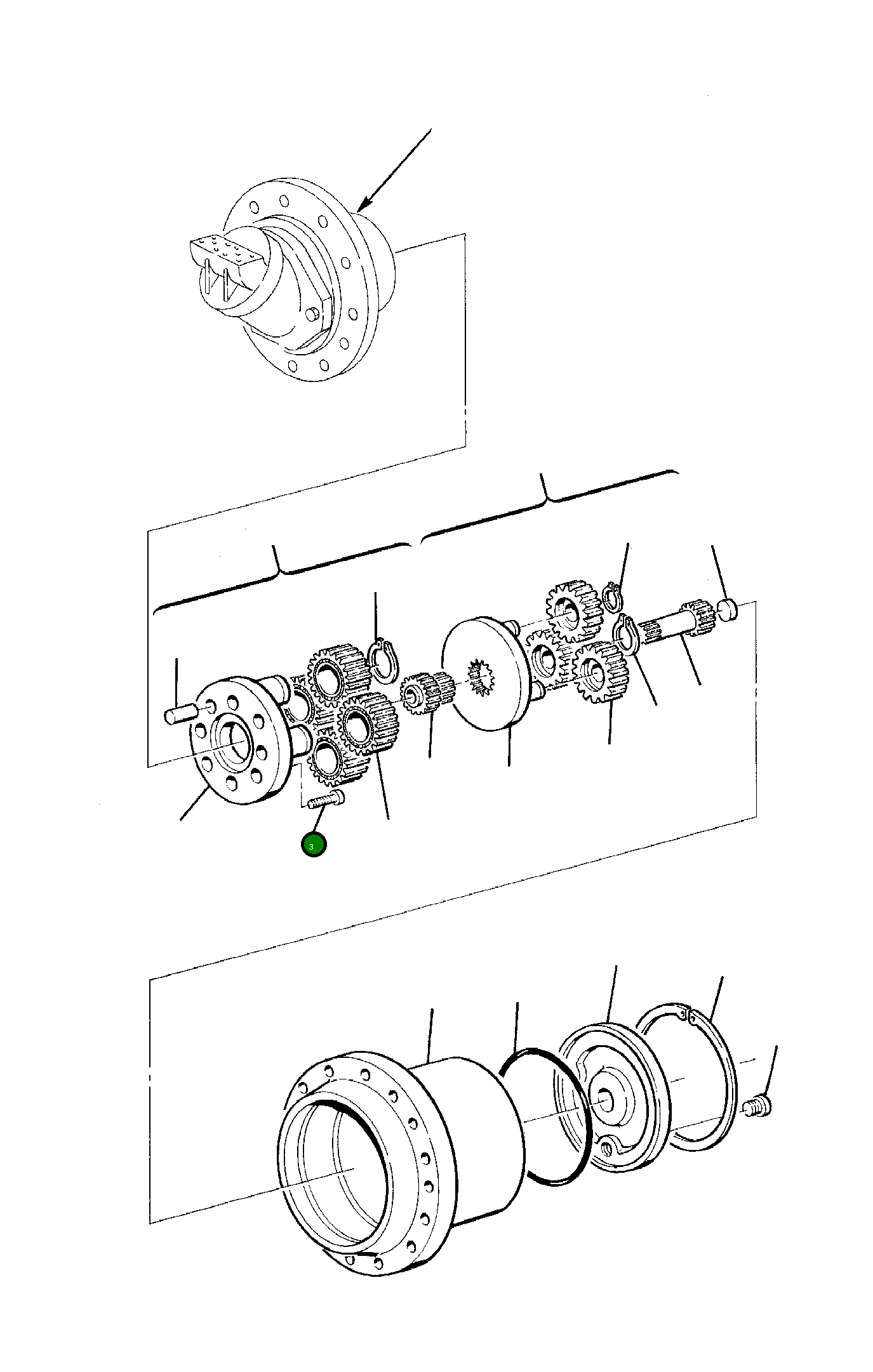 3