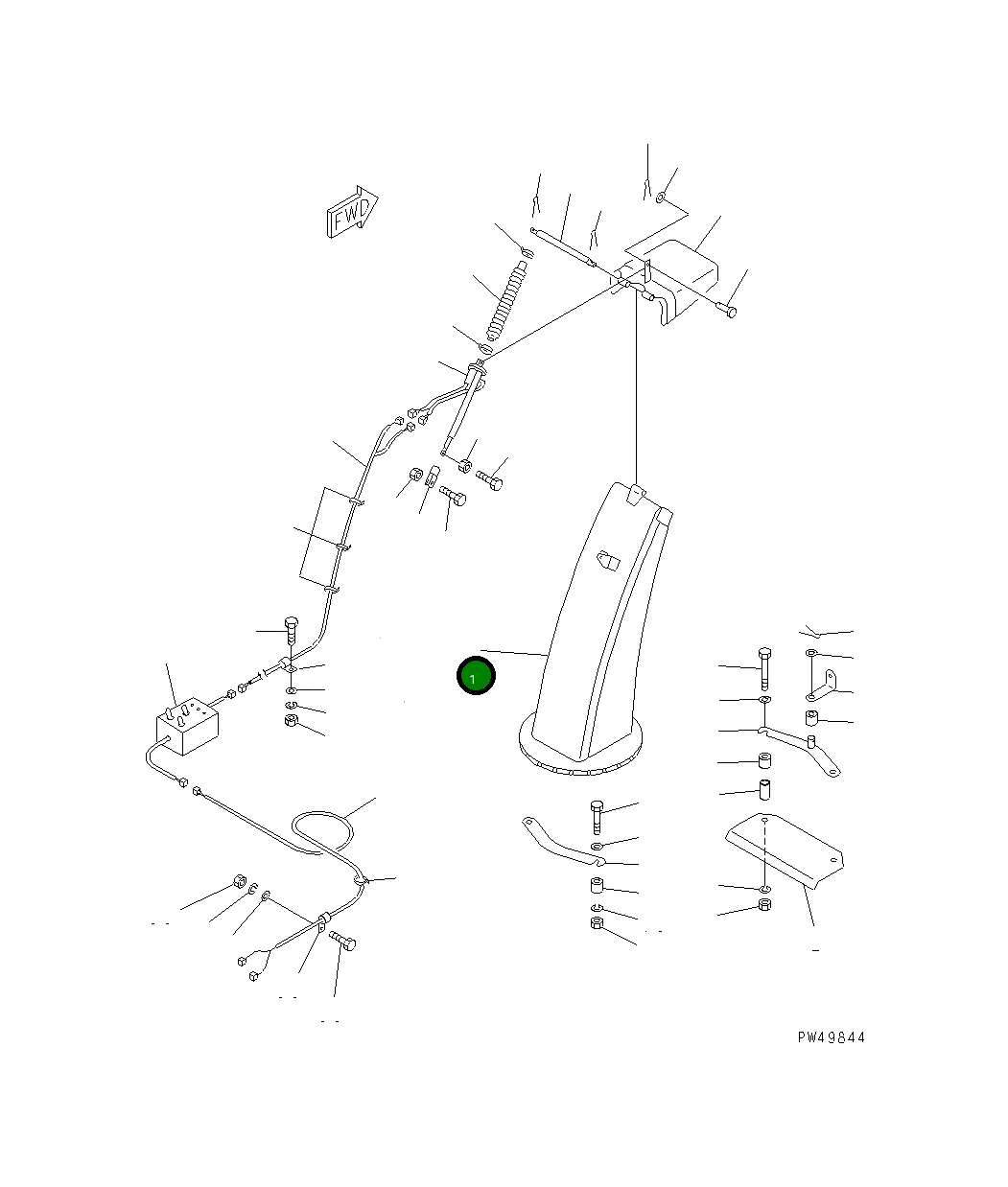 FWD

1

PW49844