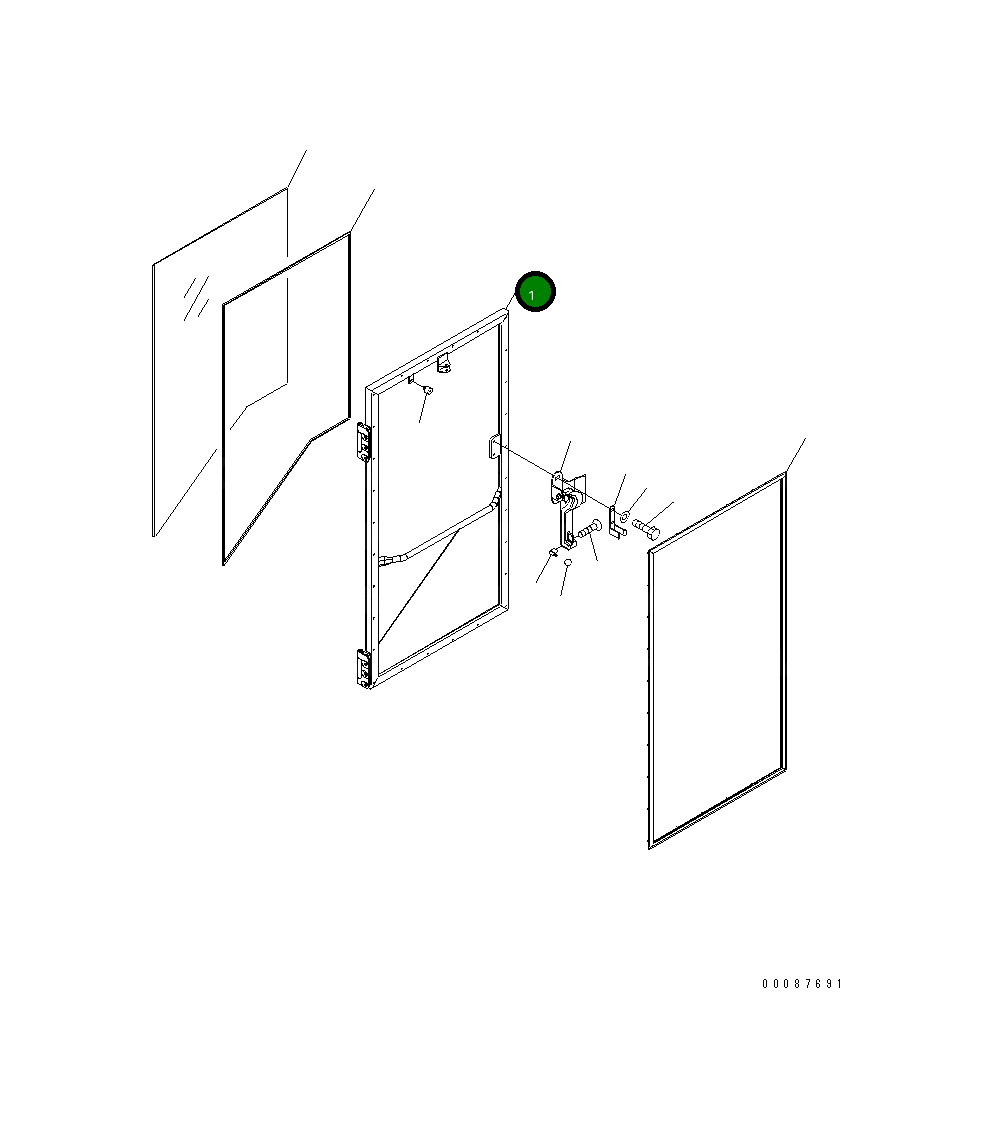 1

00087691