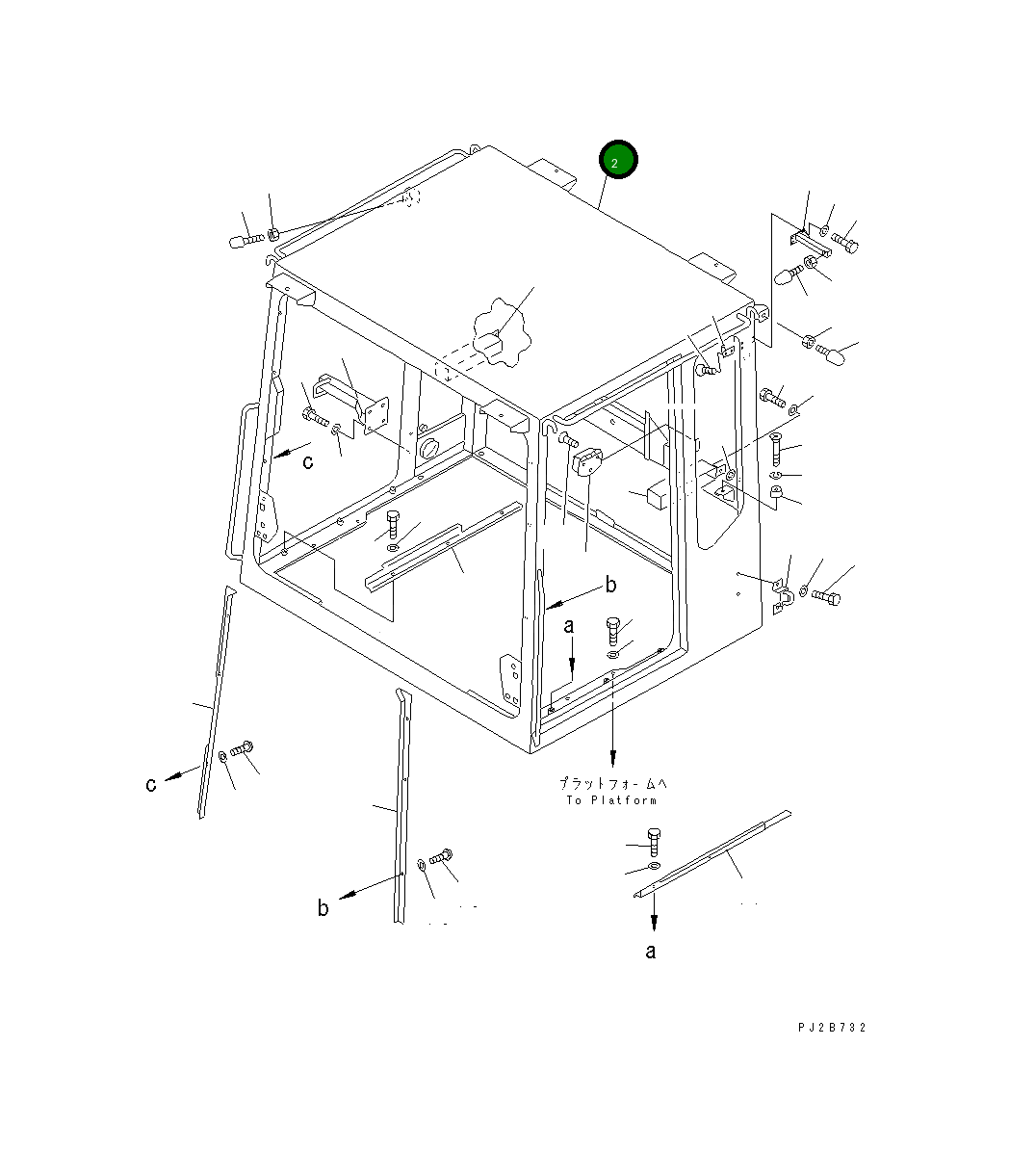 2

c

b

a

c

b

プラットフォームへ
To Platform

a

PJ2B732