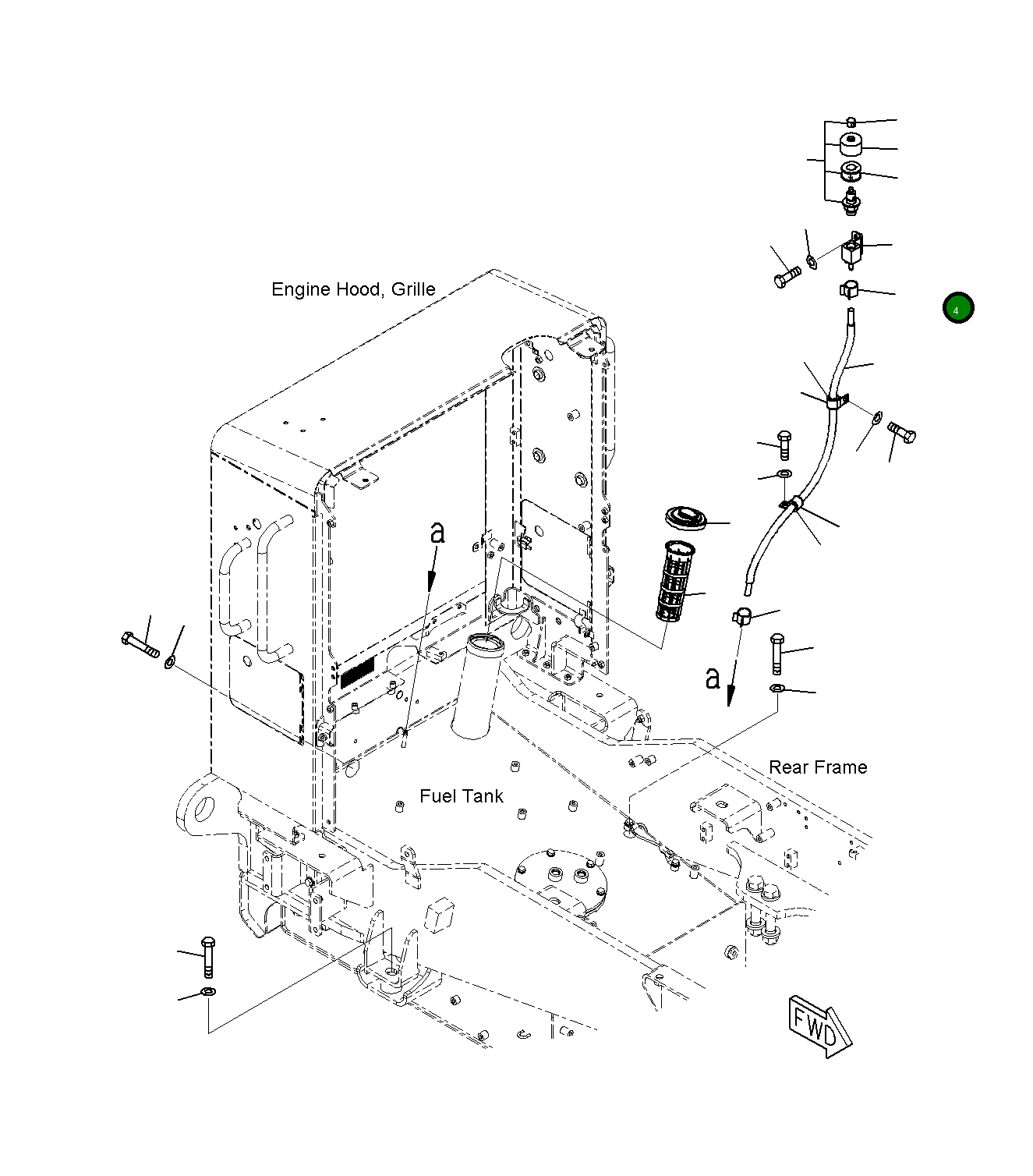 Engine Hood, Grille

4

a

a

Rear Frame

Fuel Tank

FWD