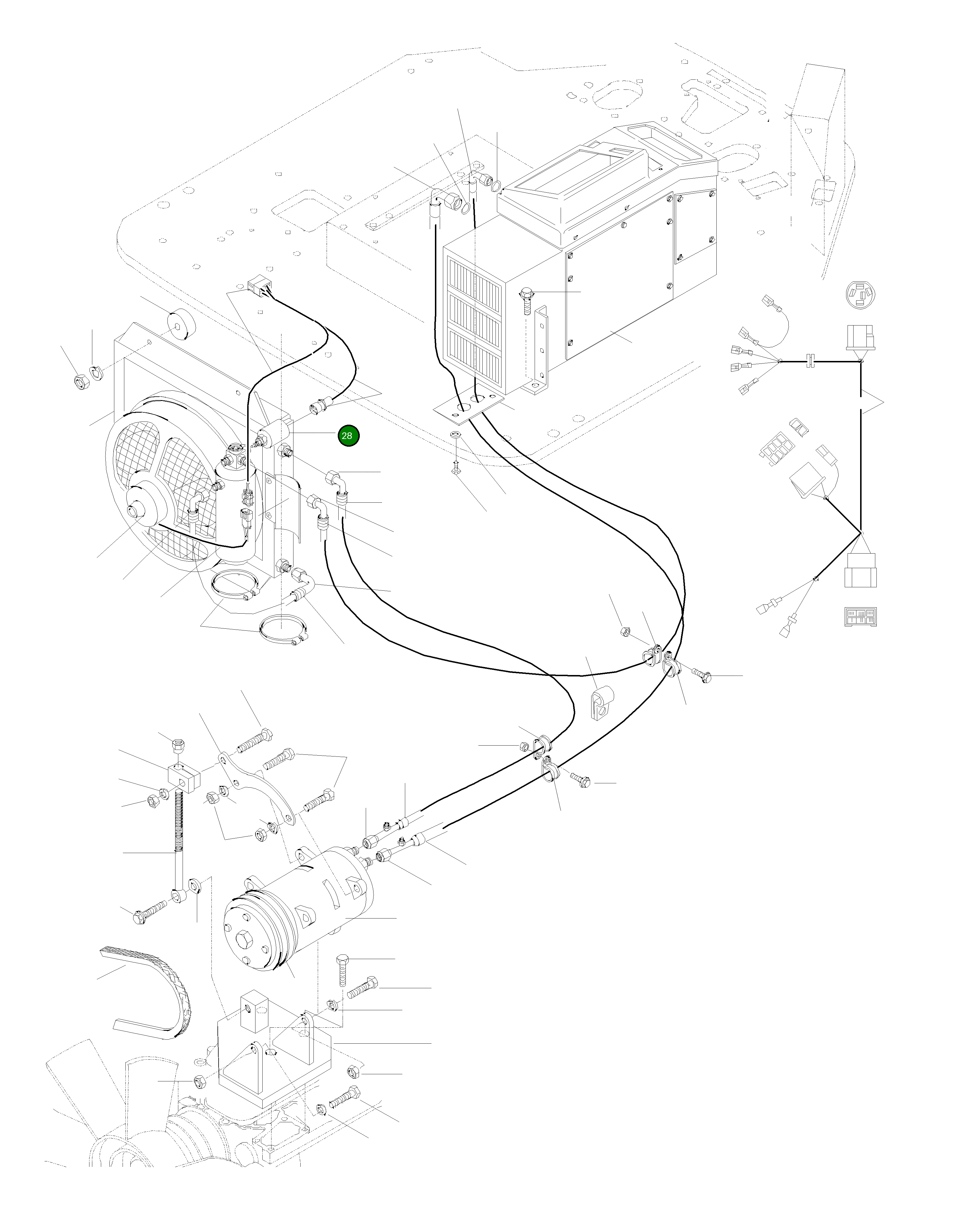 28