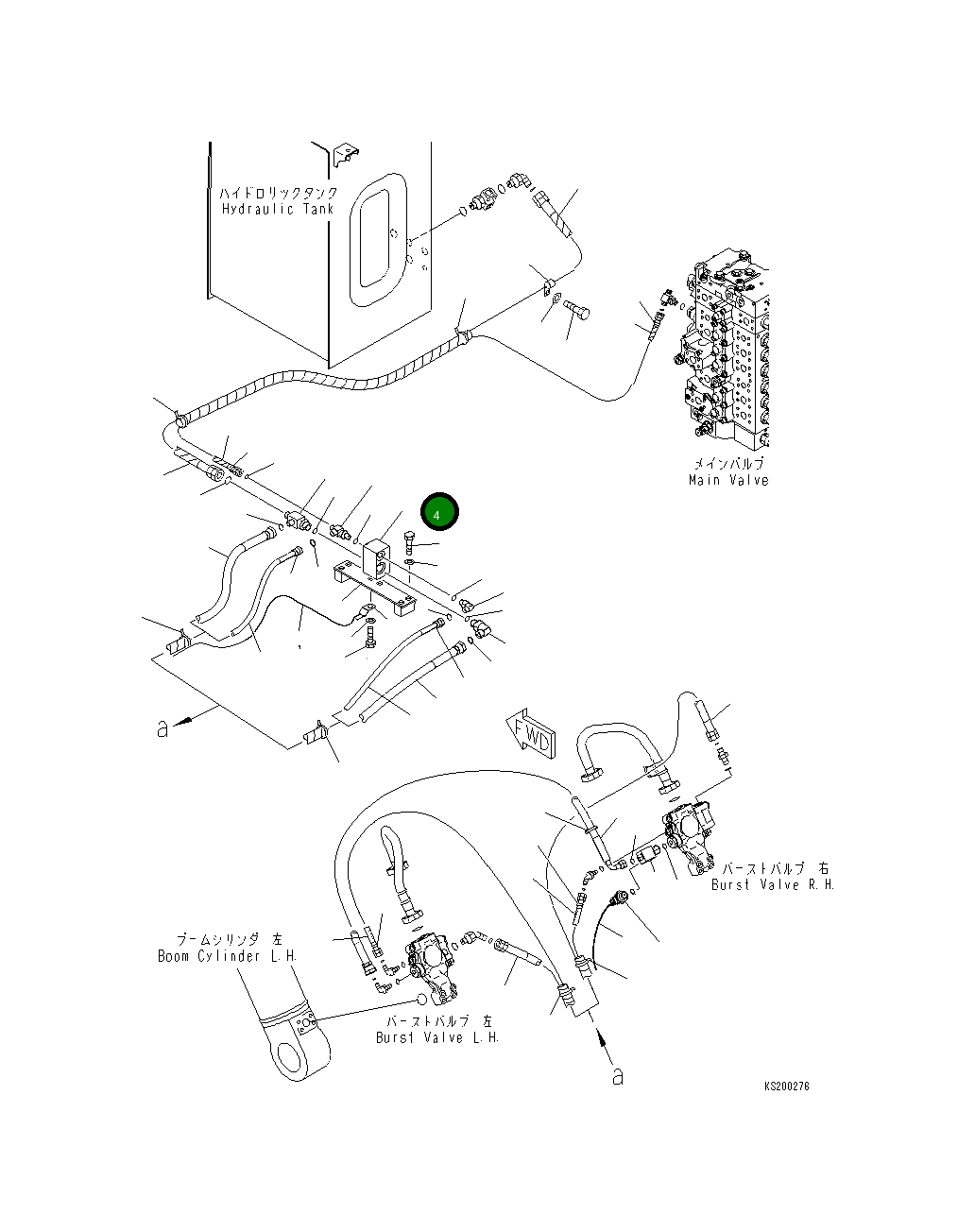 ハイドロリックタンク
Hydraulic Tank

メインバルブ
Main Valve

4

a

FWD

バーストバルブ 右
Burst Valve R.H.

ブームシリンダ 左
Boom Cylinder L.H.

バーストバルブ 左
Burst Valve L.H.

a

KS200276