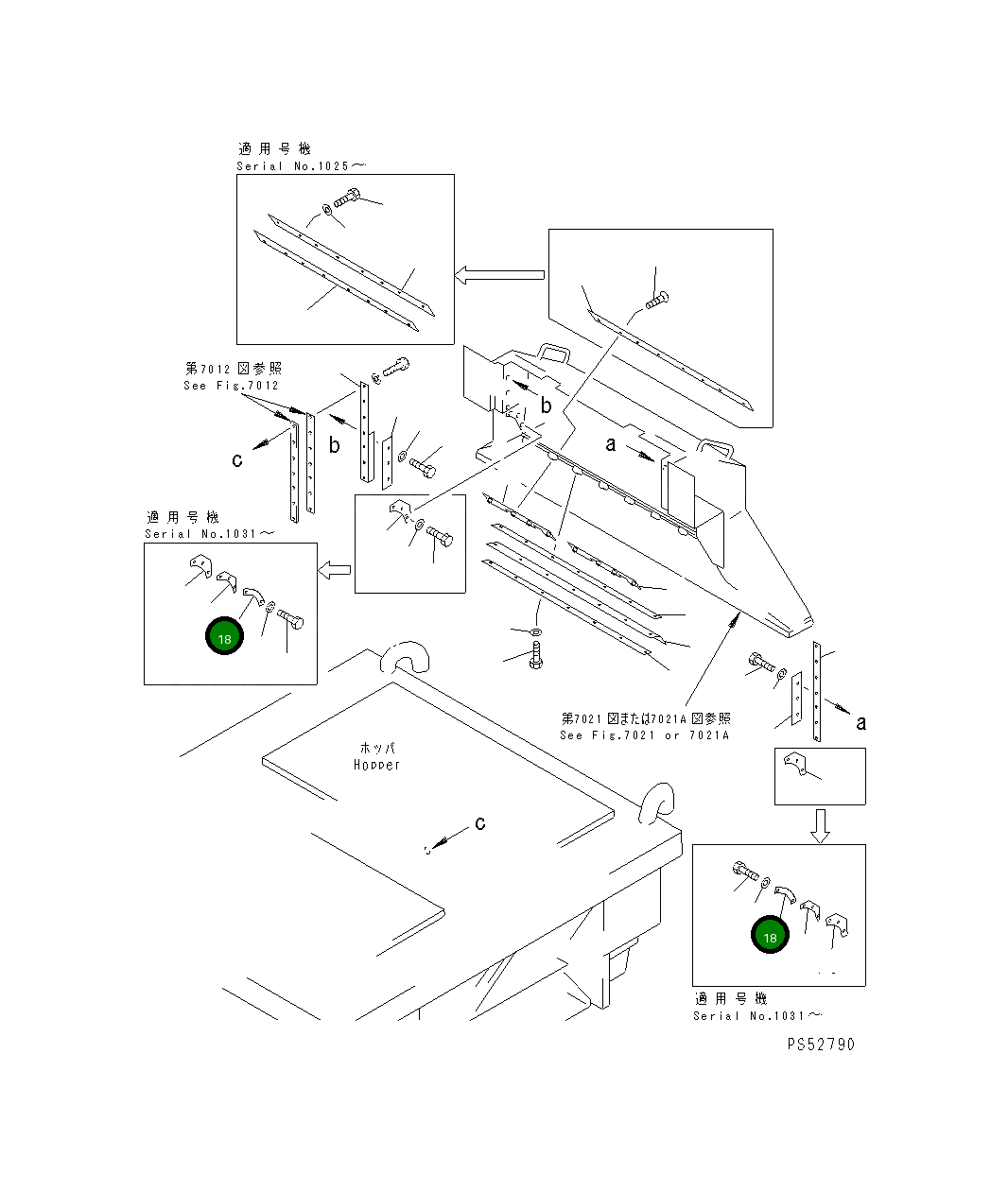 適用号機
Serial No.1025～

第7012図参照
See Fig.7012

b

c

b

a

適用号機
Serial No.1031～

18

第7021図または7021A図参照
See Fig.7021 or 7021A

a

ホッパ
Hopper

c

18

適用号機
Serial No.1031～

PS52790