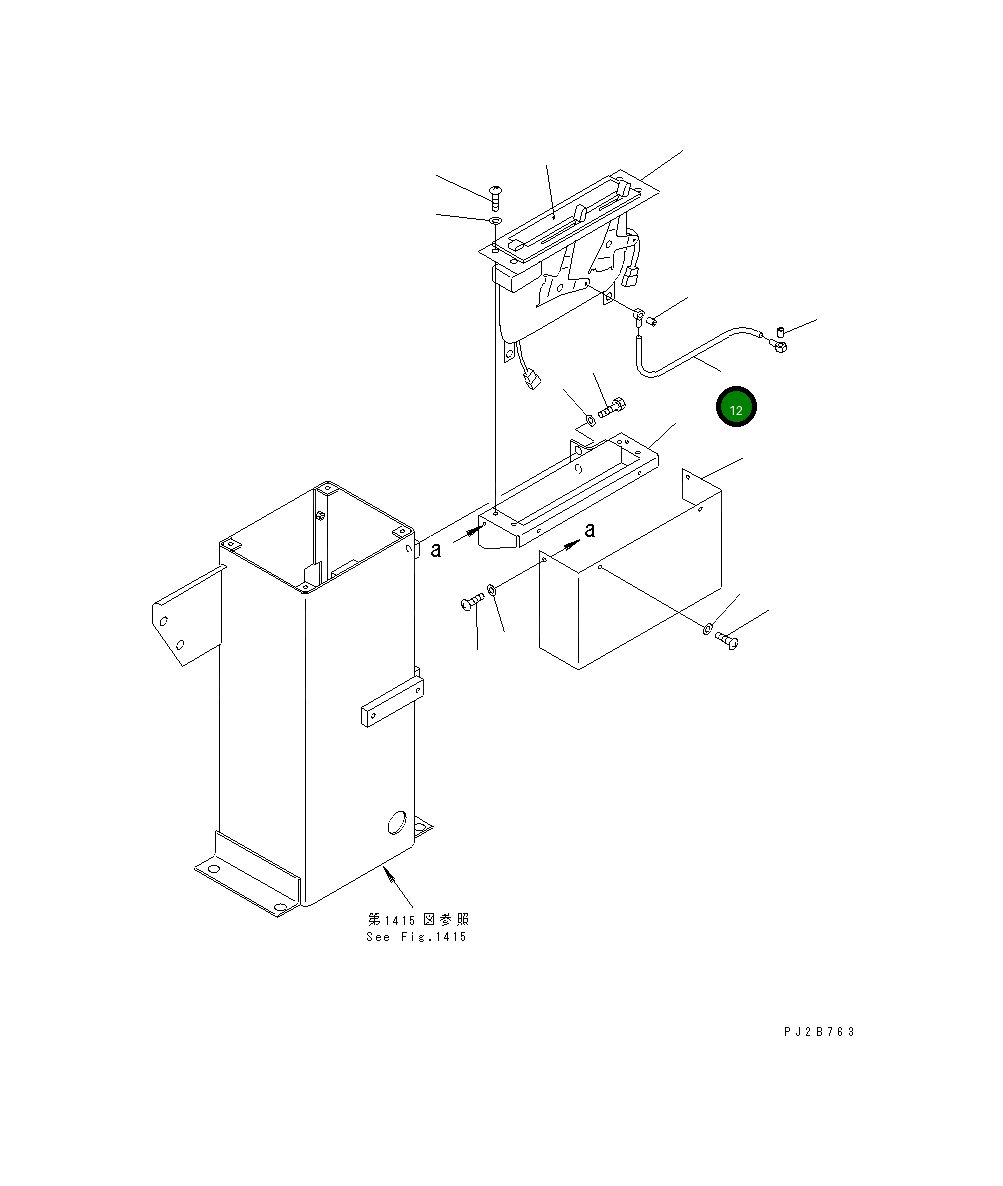 12

a

a

第1415図参照
See Fig.1415

PJ2B763