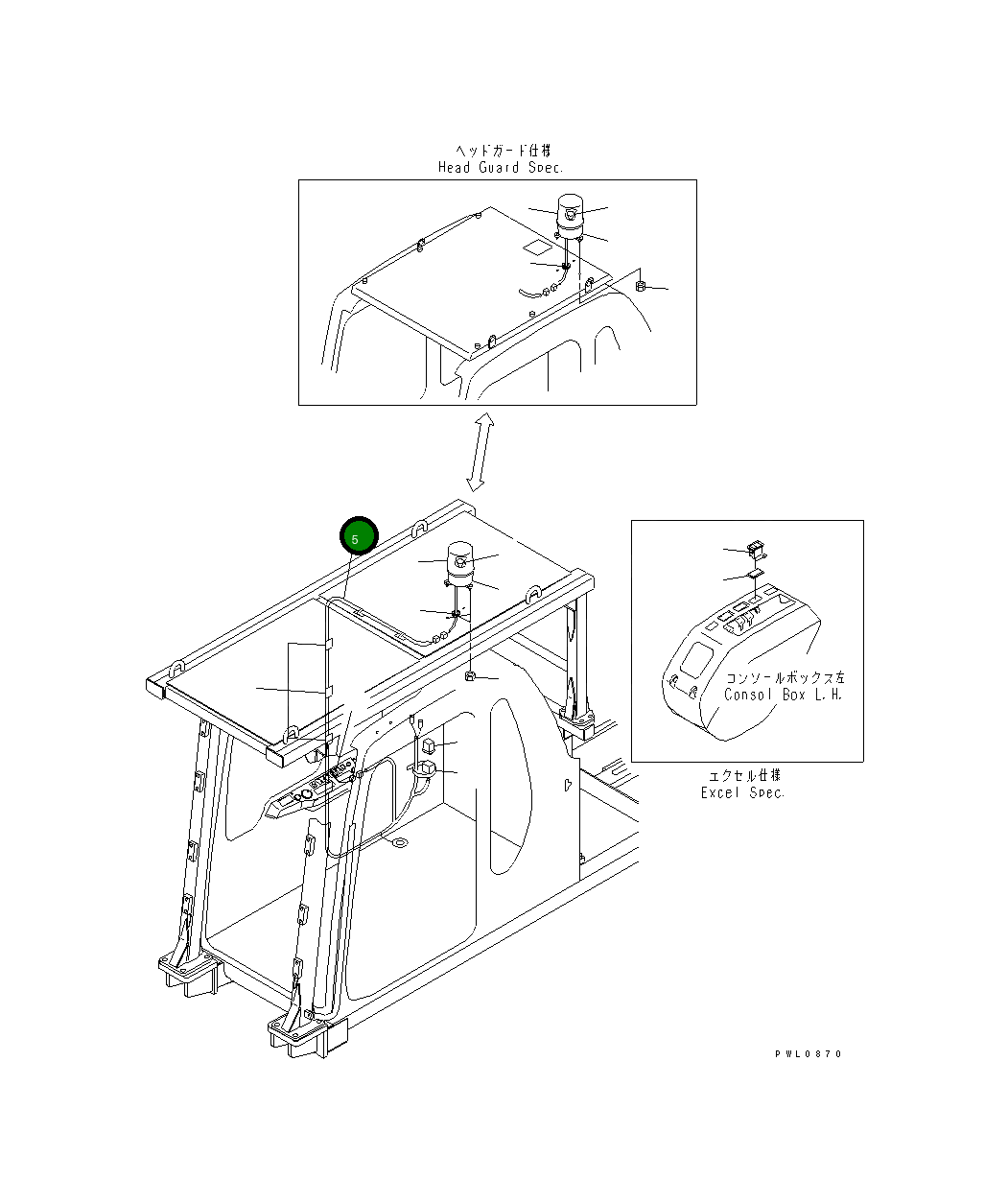 ヘッドガード仕様
Head Guard Spec.

5

コンソールボックス左
Consol Box L.H.

エクセル仕様
Excel Spec.

PWL0870