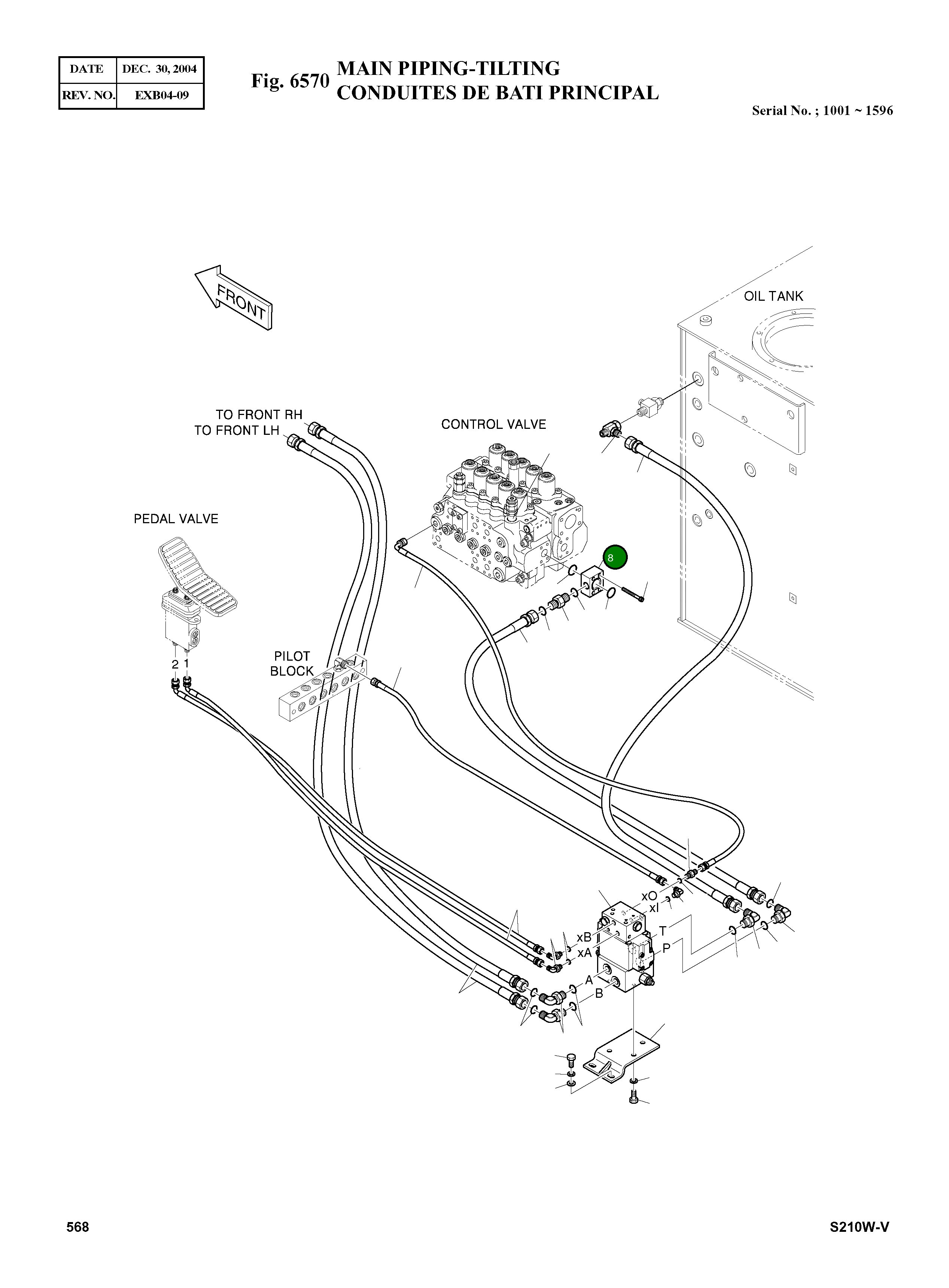 | DATE | DEC. 30, 2004 |
|---|---|
| REV. NO. | EXB04-09 |

Fig. 6570 MAIN PIPING-TILTING
CONDUITES DE BATI PRINCIPAL

Serial No. ; 1001 ~ 1596

FRONT

OIL TANK

TO FRONT RH
TO FRONT LH

CONTROL VALVE

PEDAL VALVE

8

2 1

PILOT BLOCK

xO
xI
xB
xA
T
P
A
B

568

S210W-V