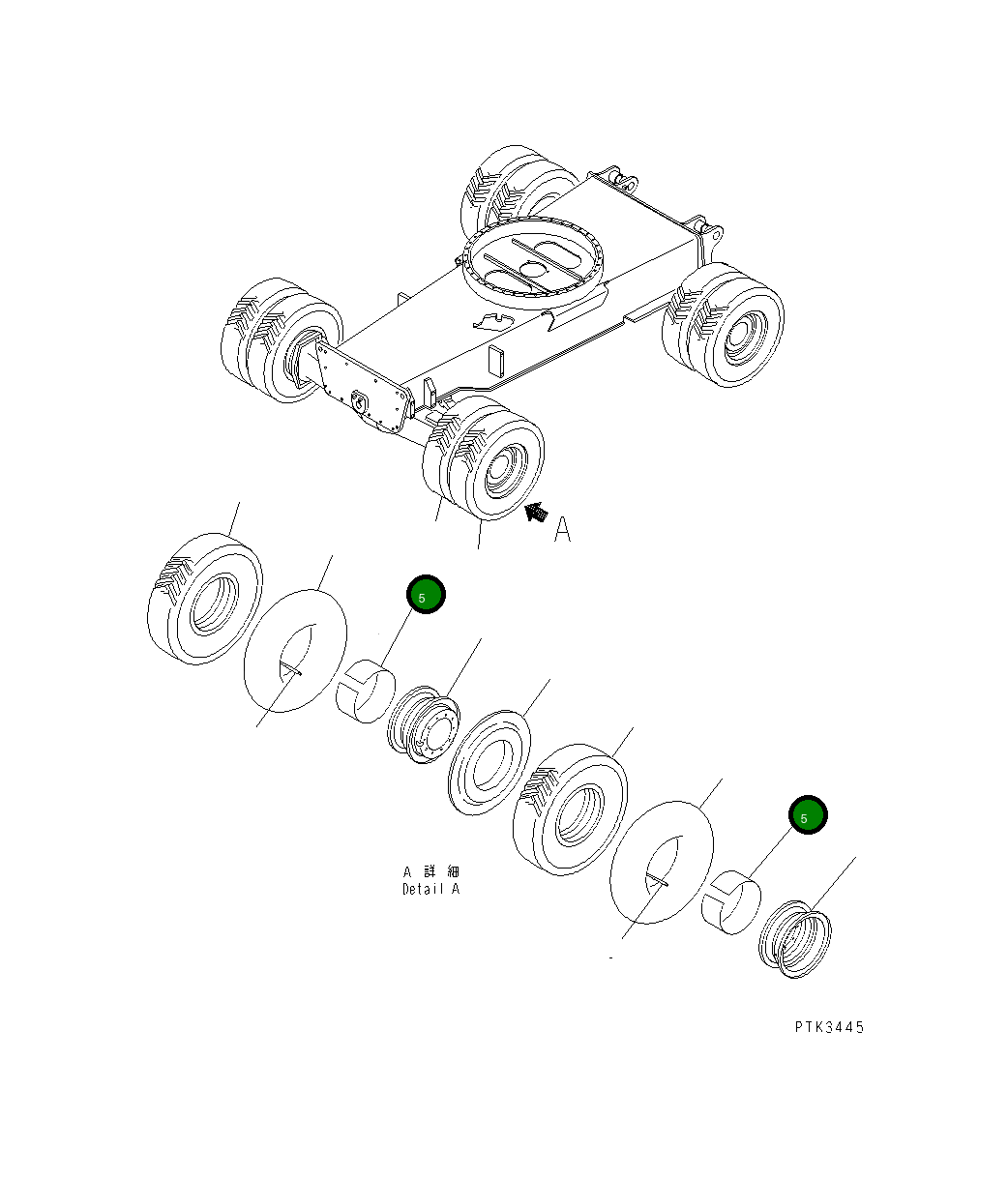 A

5

5

A 詳 細
Detail A

PTK3445