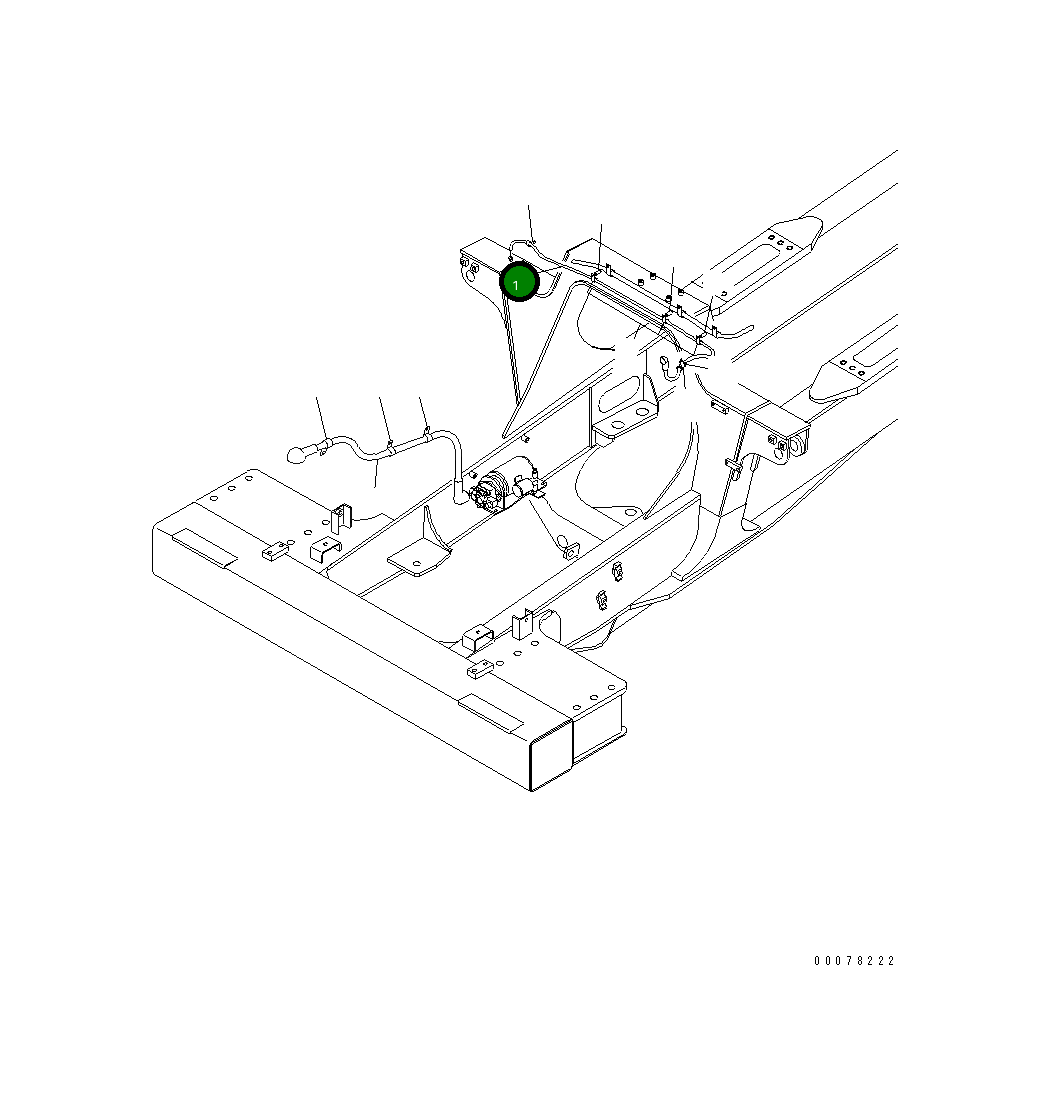 1

00078222