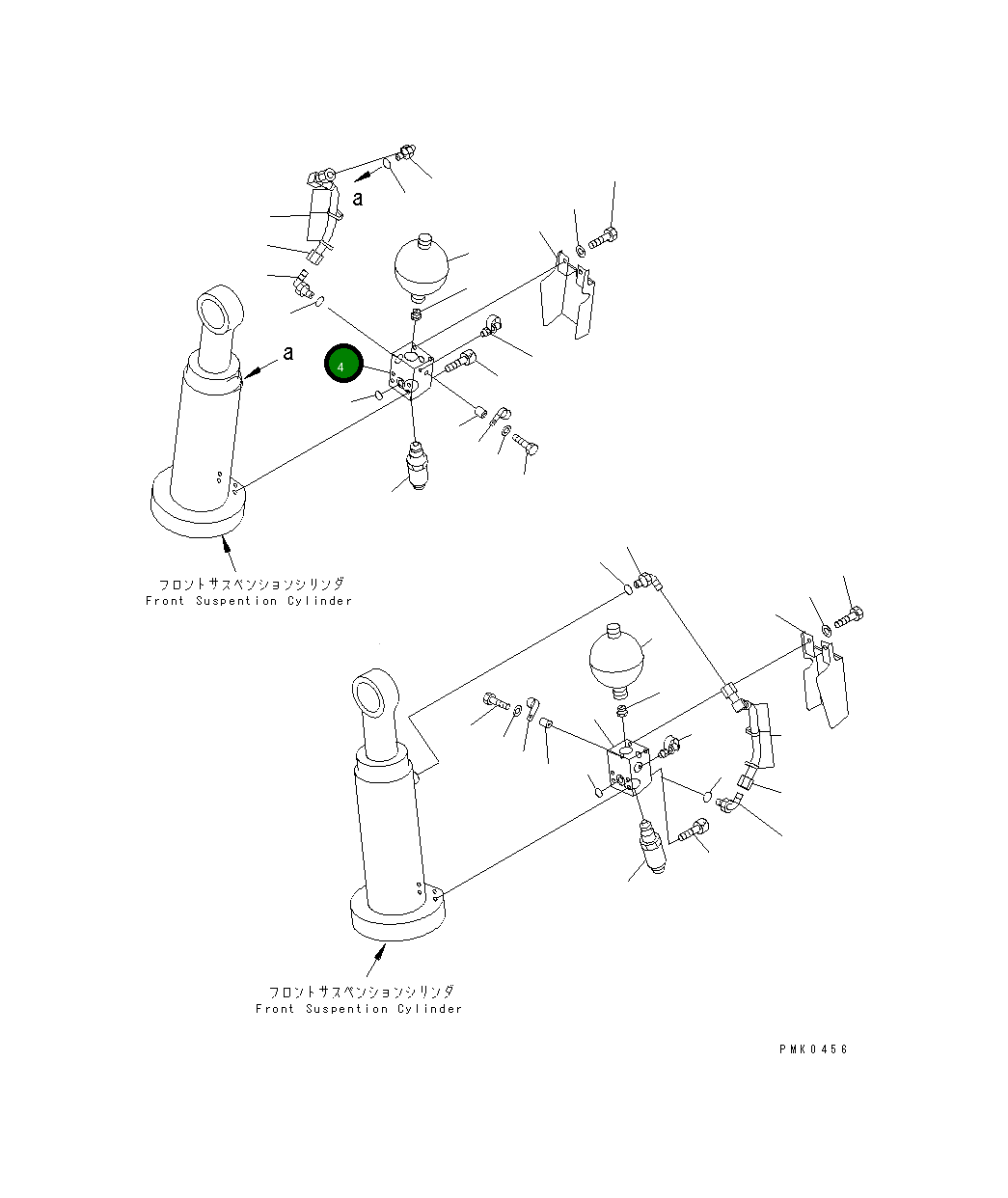 a

a

4

フロントサスペンションシリンダ
Front Suspention Cylinder

フロントサスペンションシリンダ
Front Suspention Cylinder

PMK0456