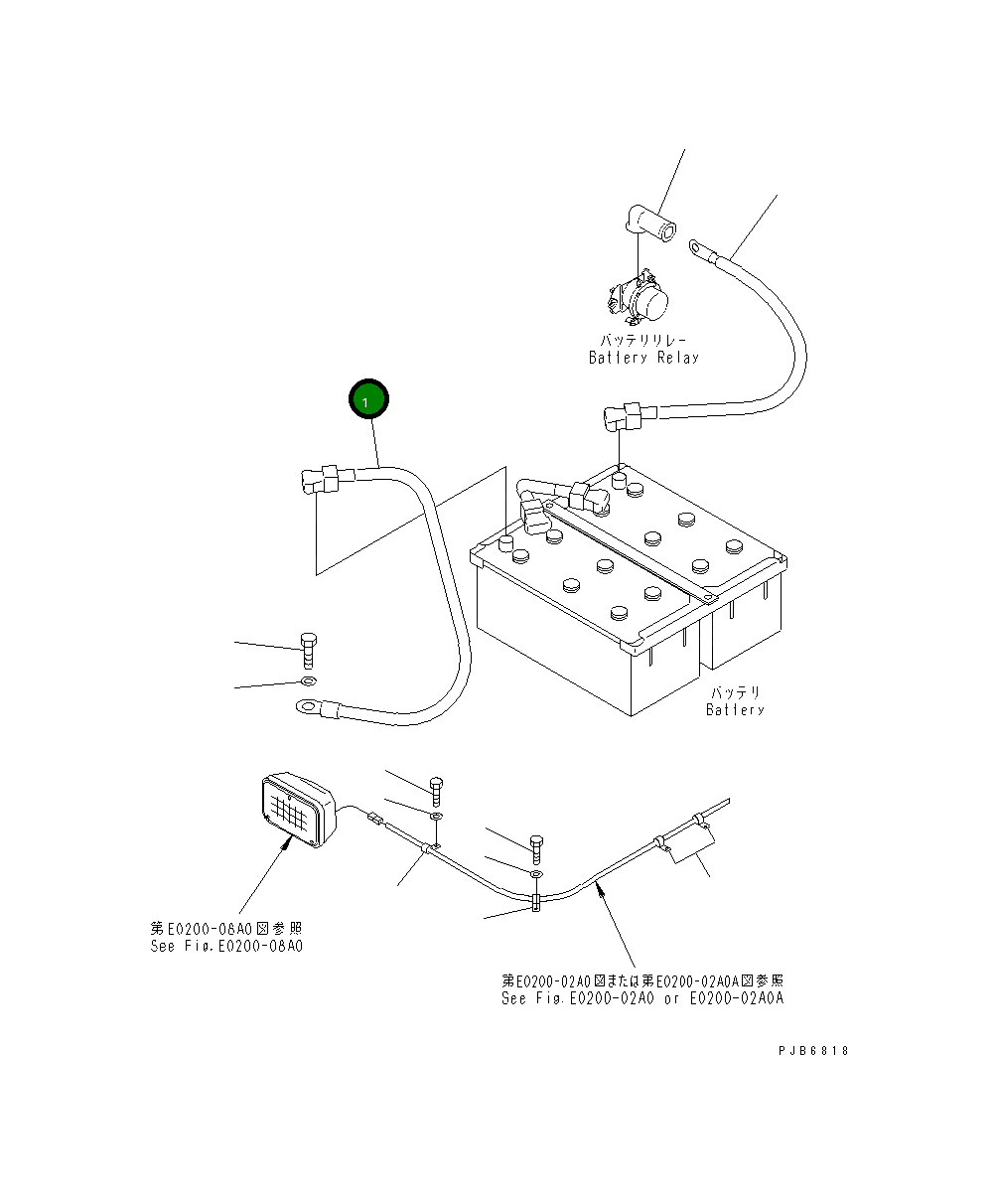 バッテリリレー
Battery Relay

1

バッテリ
Battery

第E0200-08A0図参照
See Fig.E0200-08A0

第E0200-02A0図または第E0200-02A0A図参照
See Fig.E0200-02A0 or E0200-02A0A

PJB6818