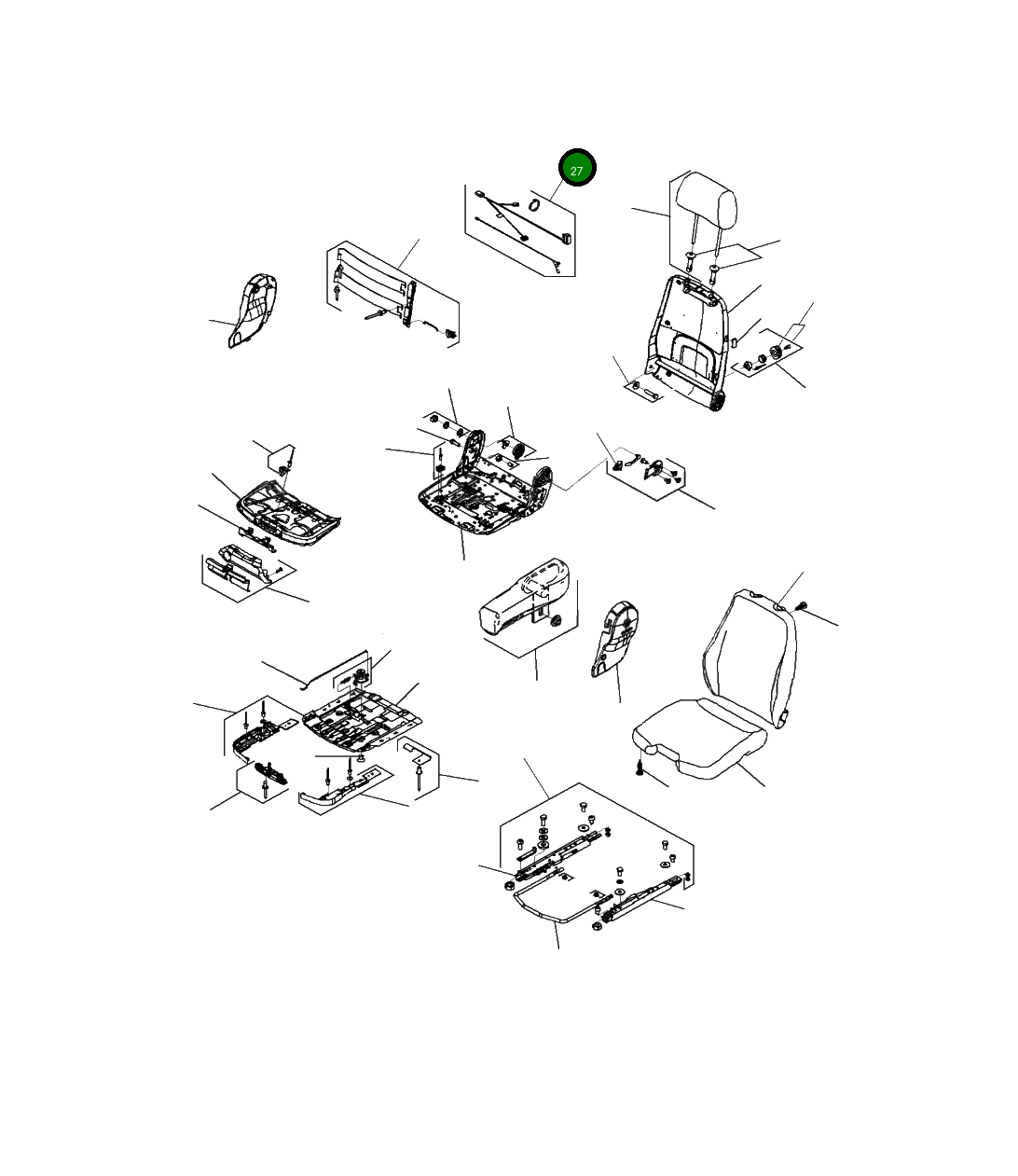 27