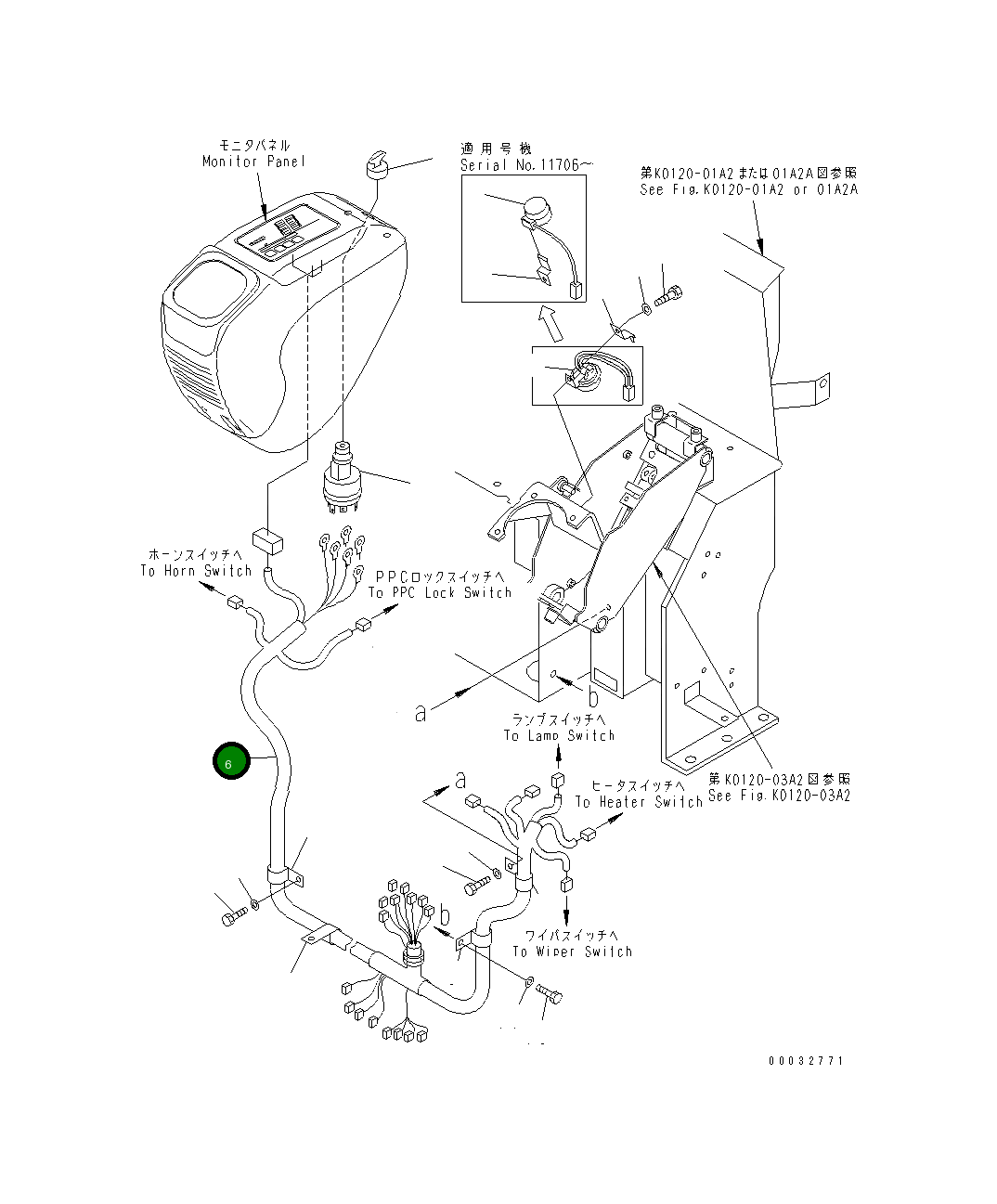 モニタパネル
Monitor Panel

適用号機
Serial No.11706~

第K0120-01A2または01A2A図参照
See Fig.K0120-01A2 or 01A2A

ホーンスイッチへ
To Horn Switch

PPCロックスイッチへ
To PPC Lock Switch

a

b

ランプスイッチへ
To Lamp Switch

6

a

ヒータスイッチへ
To Heater Switch

第K0120-03A2図参照
See Fig.K0120-03A2

b

ワイパスイッチへ
To Wiper Switch

00032771