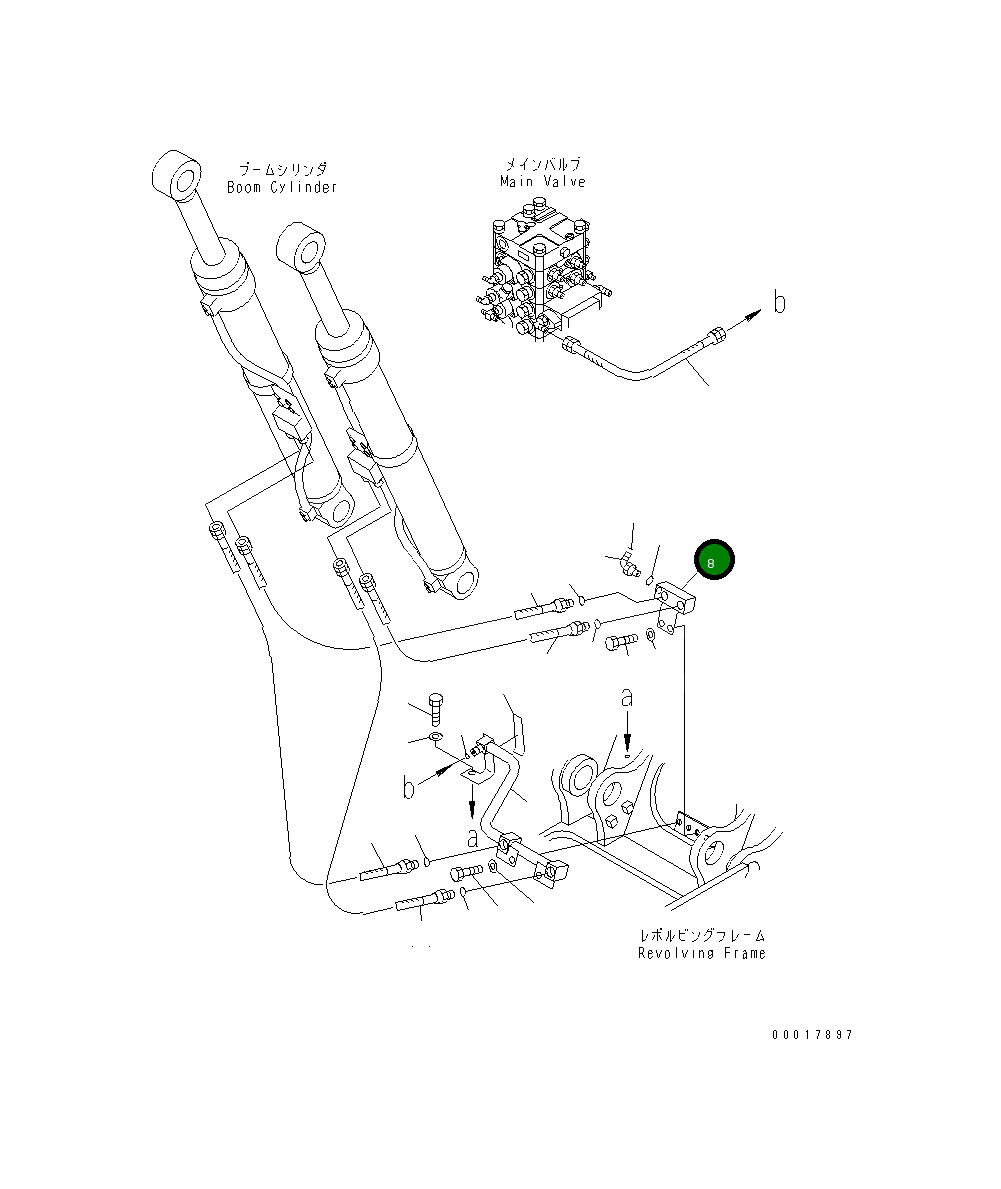 ブームシリンダ
Boom Cylinder

メインバルブ
Main Valve

b

8

a

b

a

レボルビングフレーム
Revolving Frame

00017897