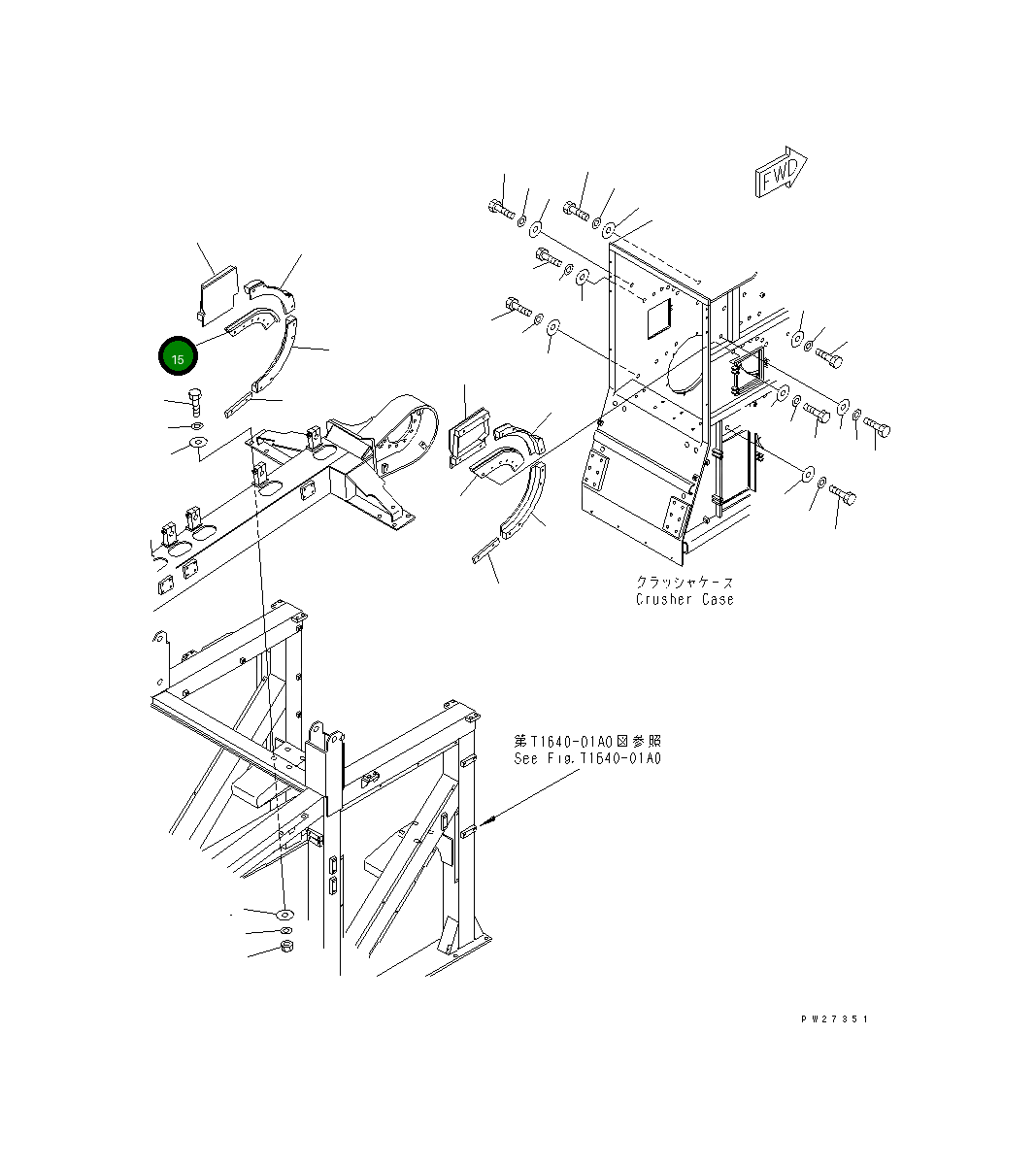 FWD

15

クラッシャケース
Crusher Case

第T1640-01A0図参照
See Fig.T1640-01A0

PW27351