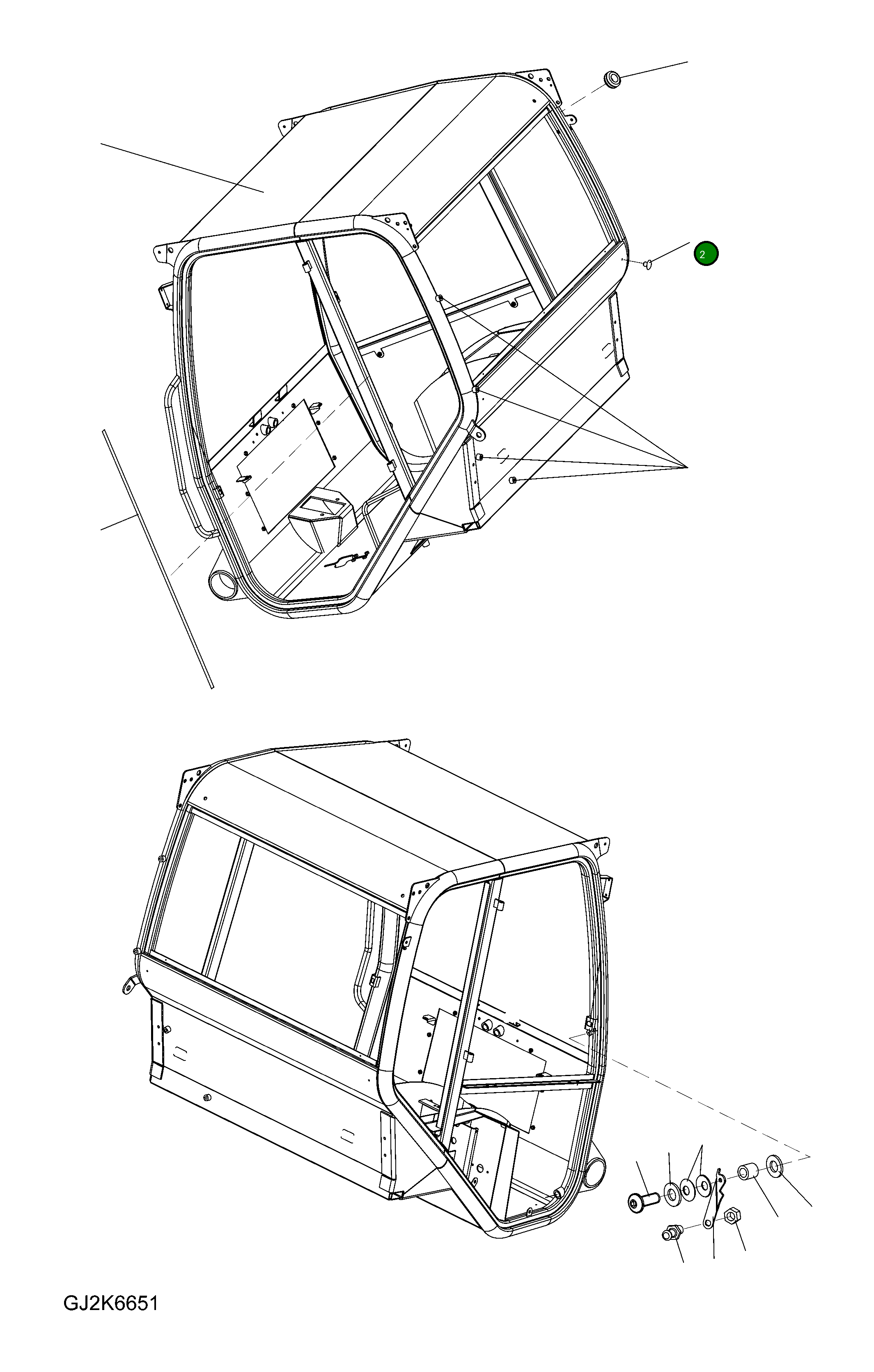 2

GJ2K6651