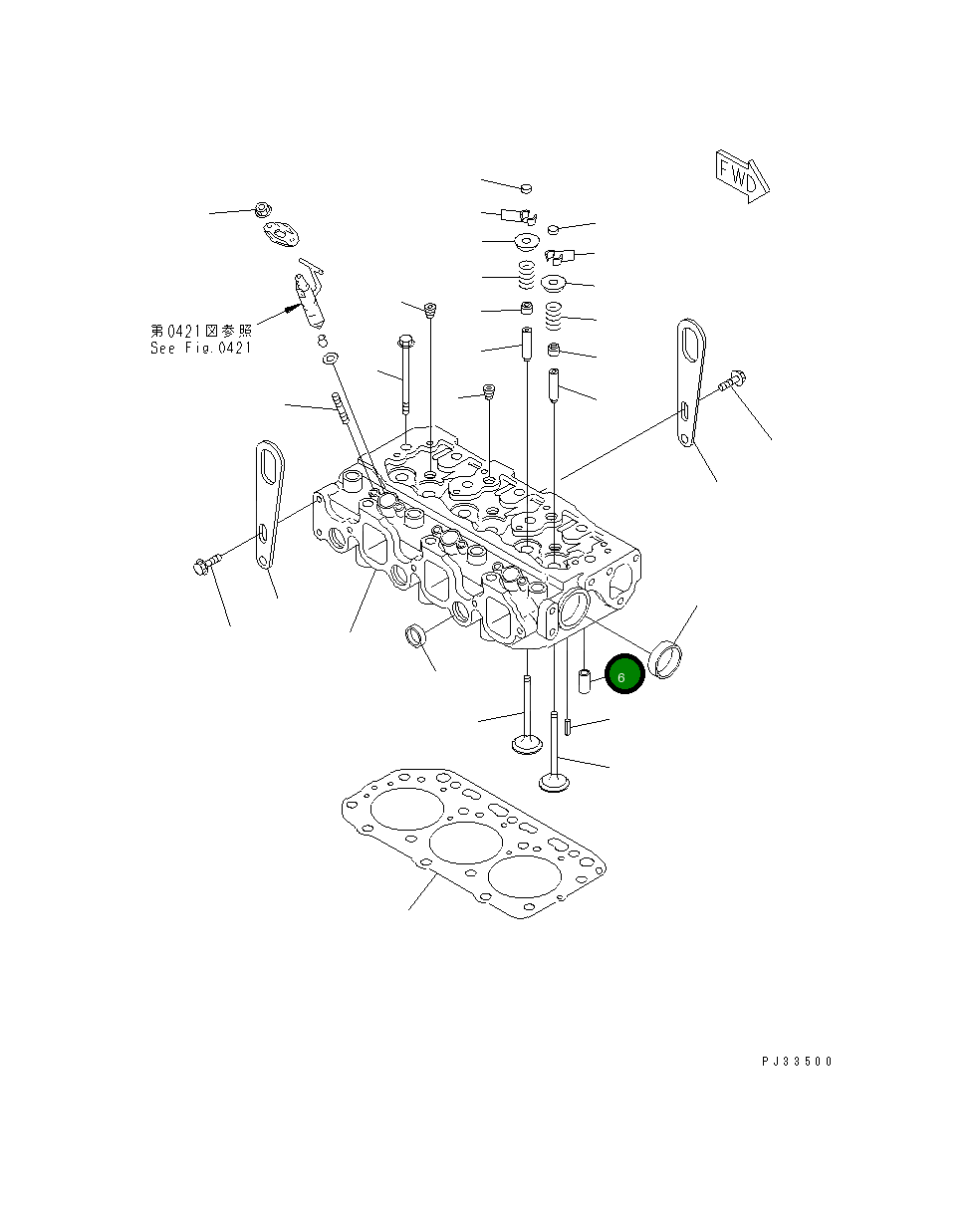 FWD

第0421図参照
See Fig.0421

6

PJ33500