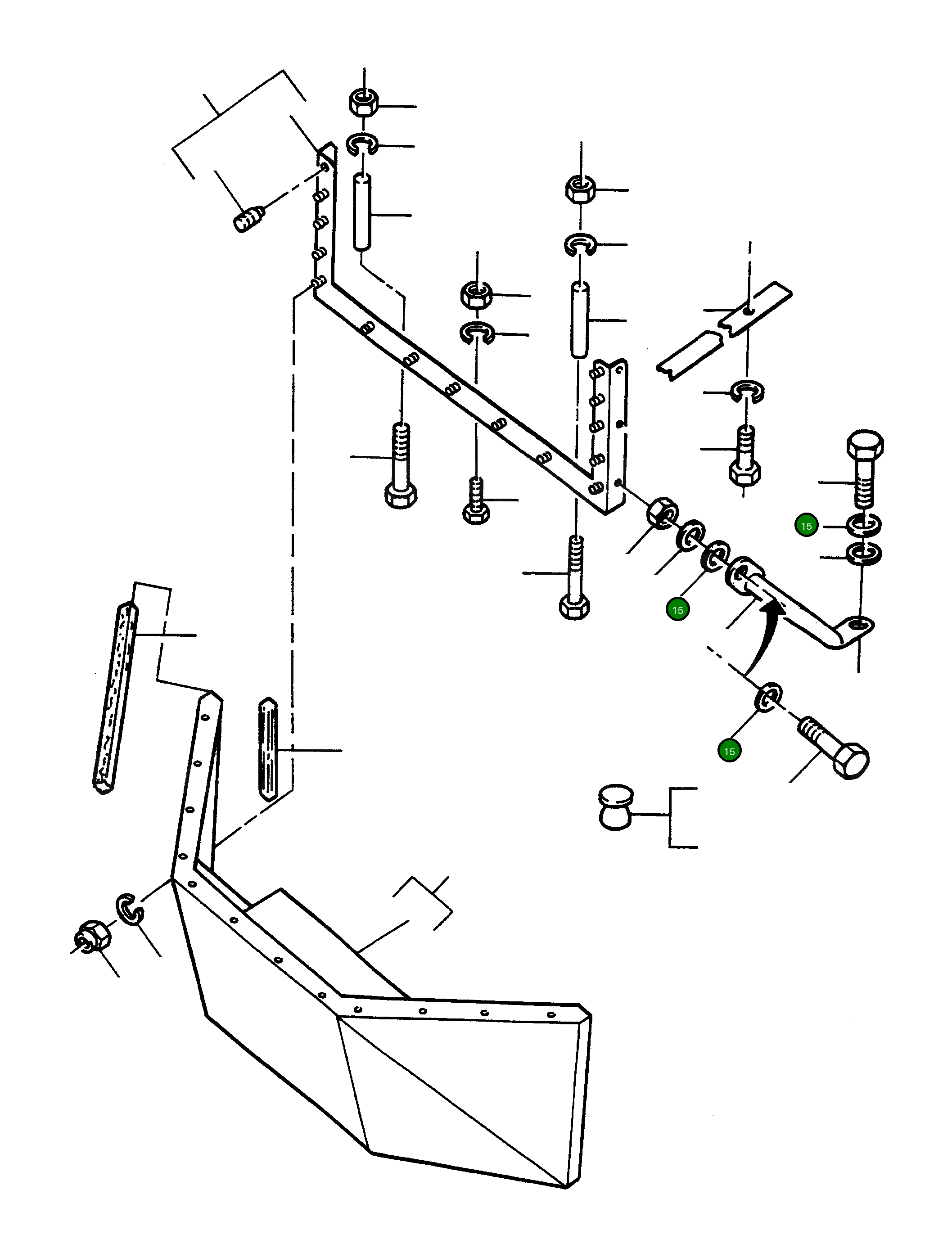 15
15
15