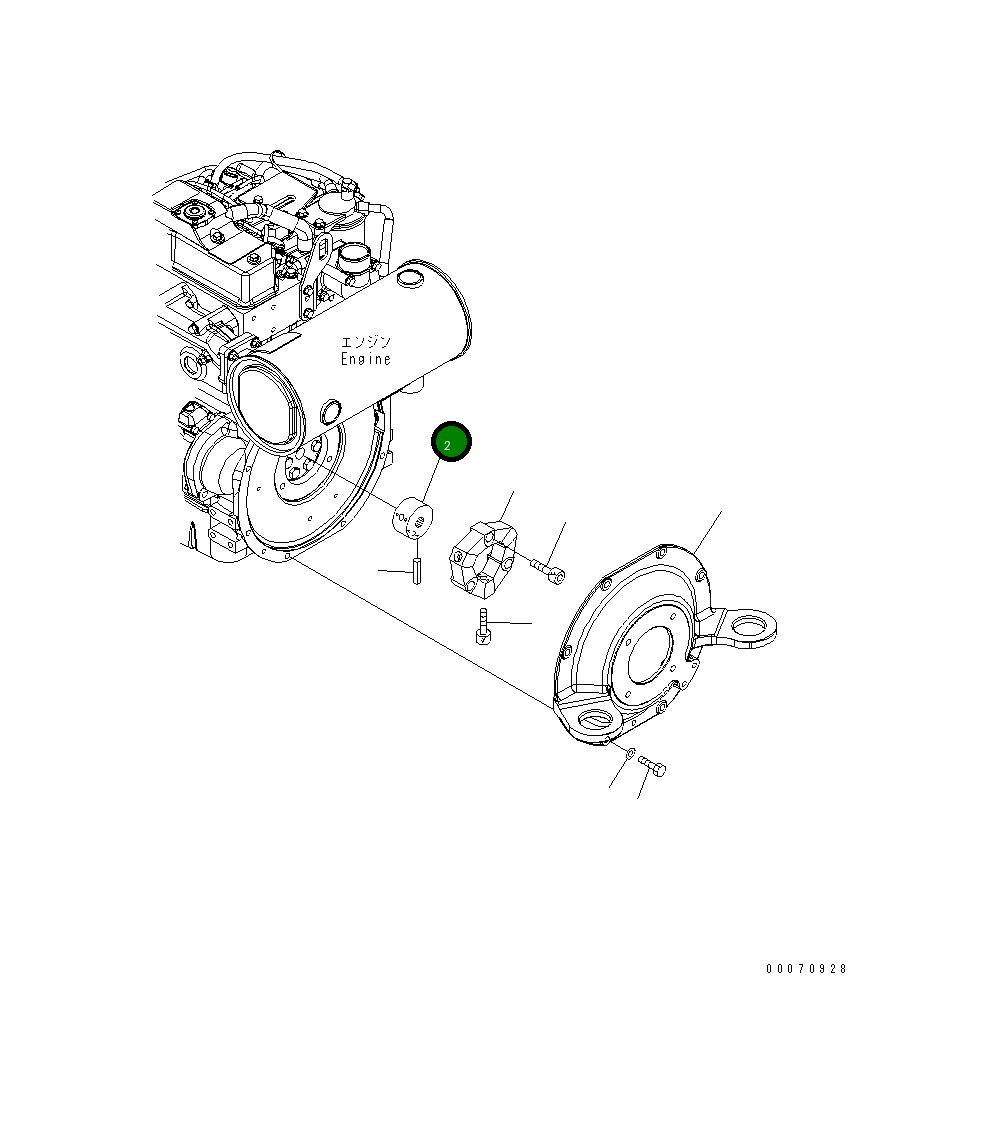 エンジン
Engine

2

00070928